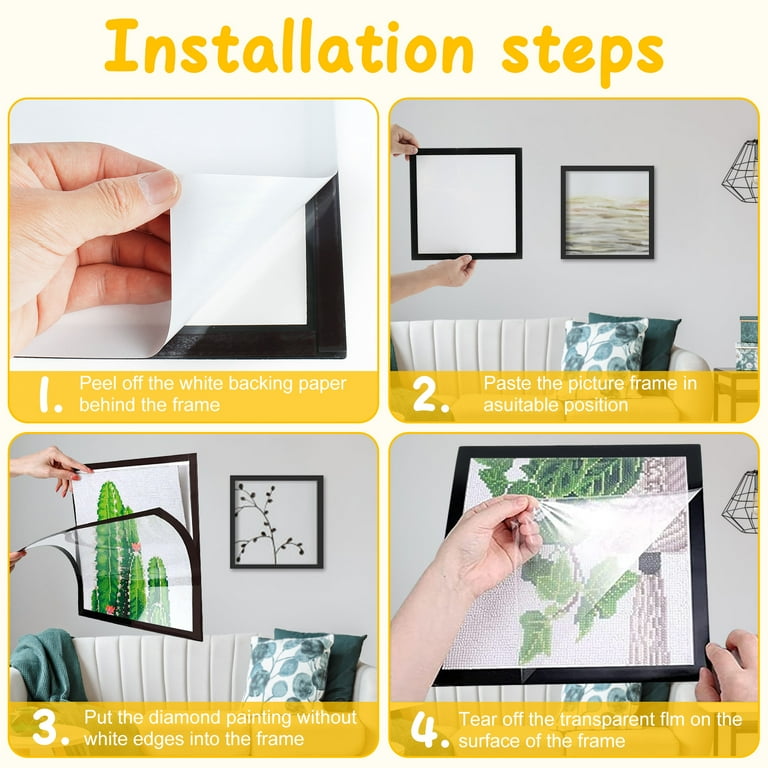 Installation steps

1. Peel off the white backing paper behind the frame

2. Paste the picture frame in asuitable position

3. Put the diamond painting without white edges into the frame

4. Tear off the transparent flm on the surface of the frame