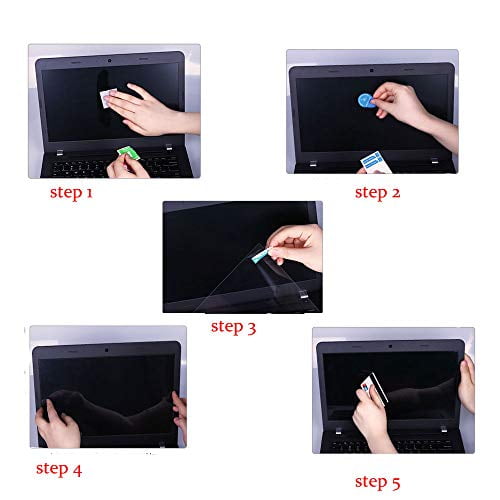 step 1

step 2

step 3

step 4

step 5