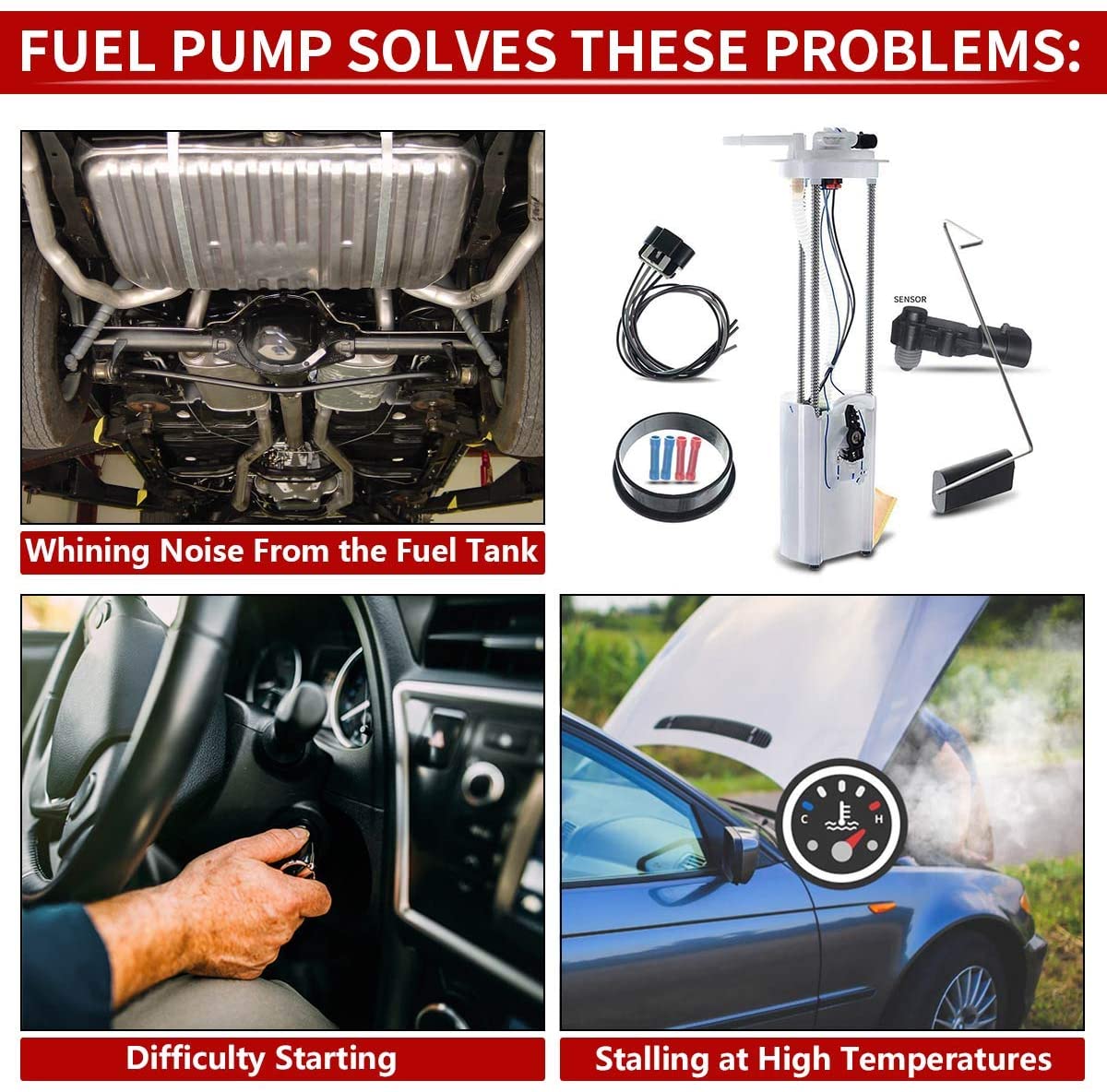 FUEL PUMP SOLVES THESE PROBLEMS:

SENSOR

Whining Noise From the Fuel Tank

C H

Difficulty Starting

Stalling at High Temperatures