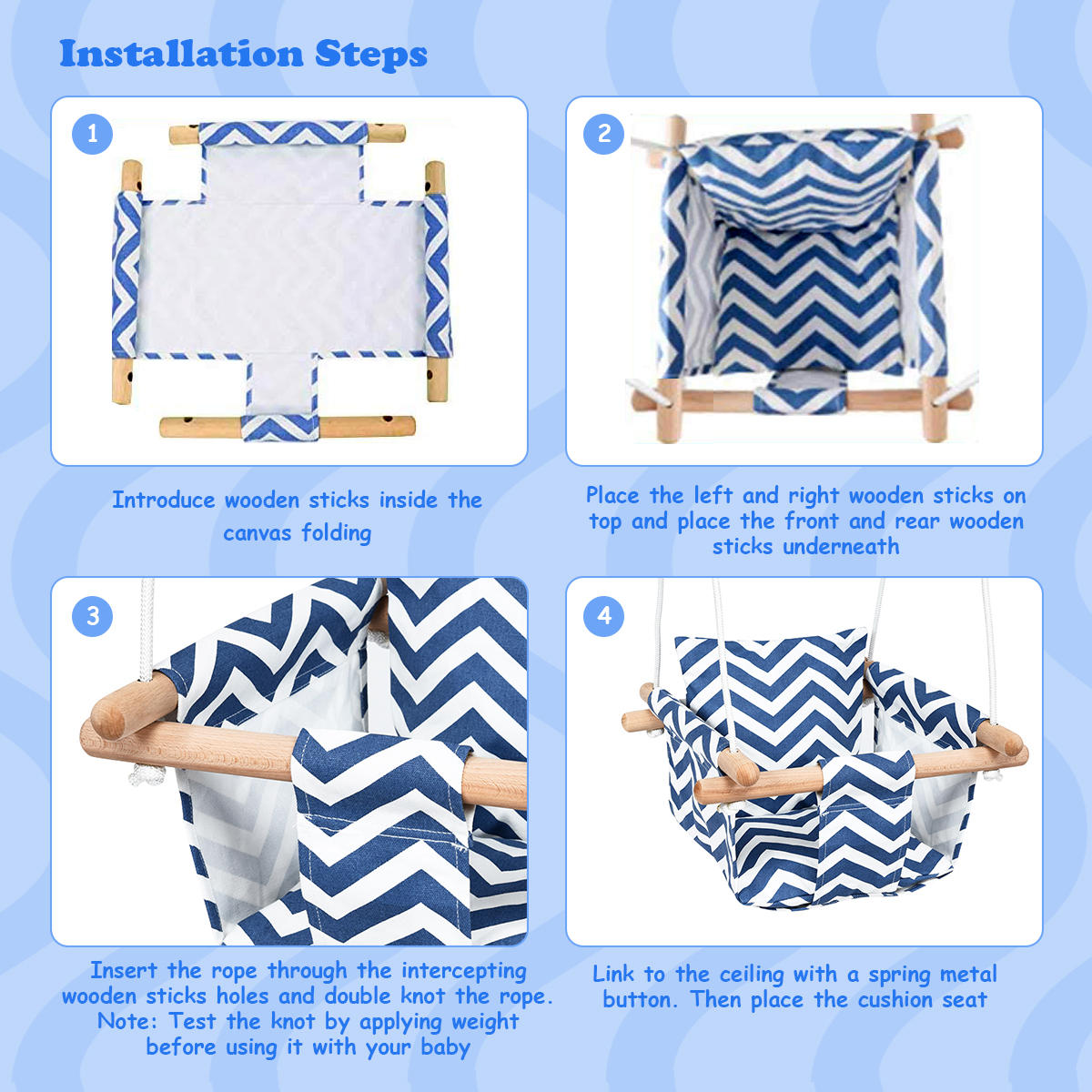 Installation Steps

1

Introduce wooden sticks inside the canvas folding

2

Place the left and right wooden sticks on top and place the front and rear wooden sticks underneath

3

Insert the rope through the intercepting wooden sticks holes and double knot the rope. Note: Test the knot by applying weight before using it with your baby

4

Link to the ceiling with a spring metal button. Then place the cushion seat