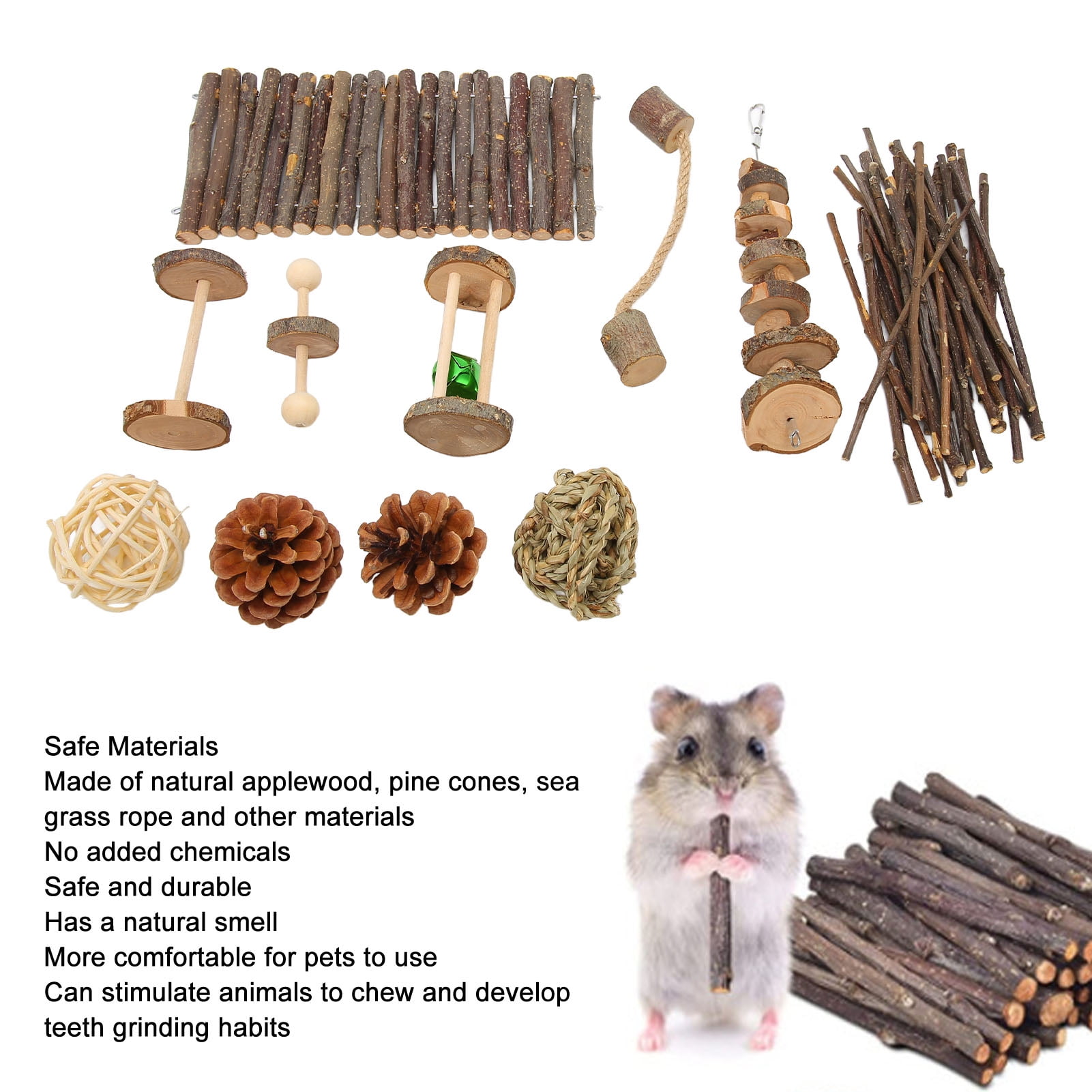 Safe Materials
Made of natural applewood, pine cones, sea grass rope and other materials
No added chemicals
Safe and durable
Has a natural smell
More comfortable for pets to use
Can stimulate animals to chew and develop teeth grinding habits