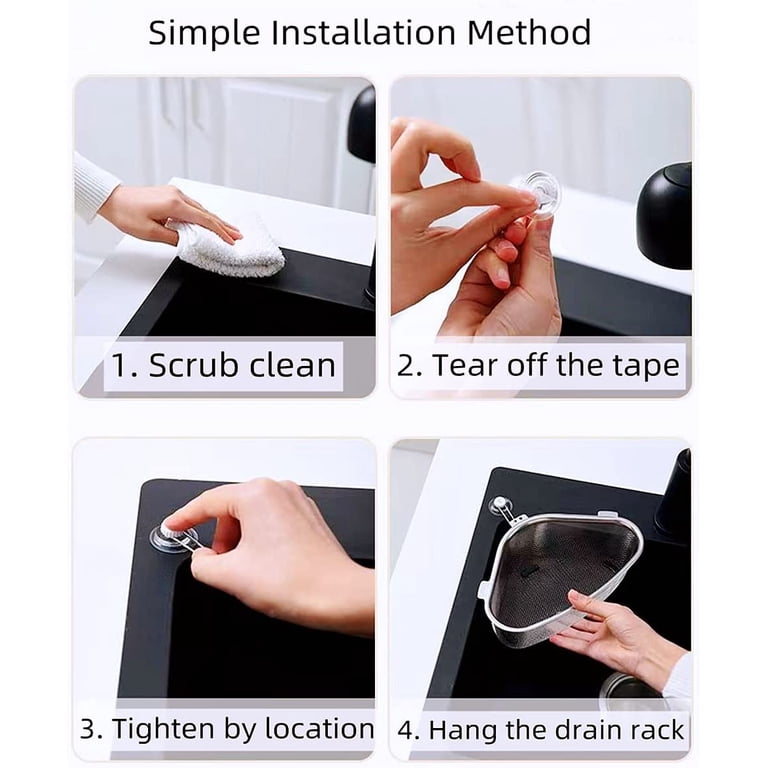 Simple Installation Method

1. Scrub clean

2. Tear off the tape

3. Tighten by location

4. Hang the drain rack