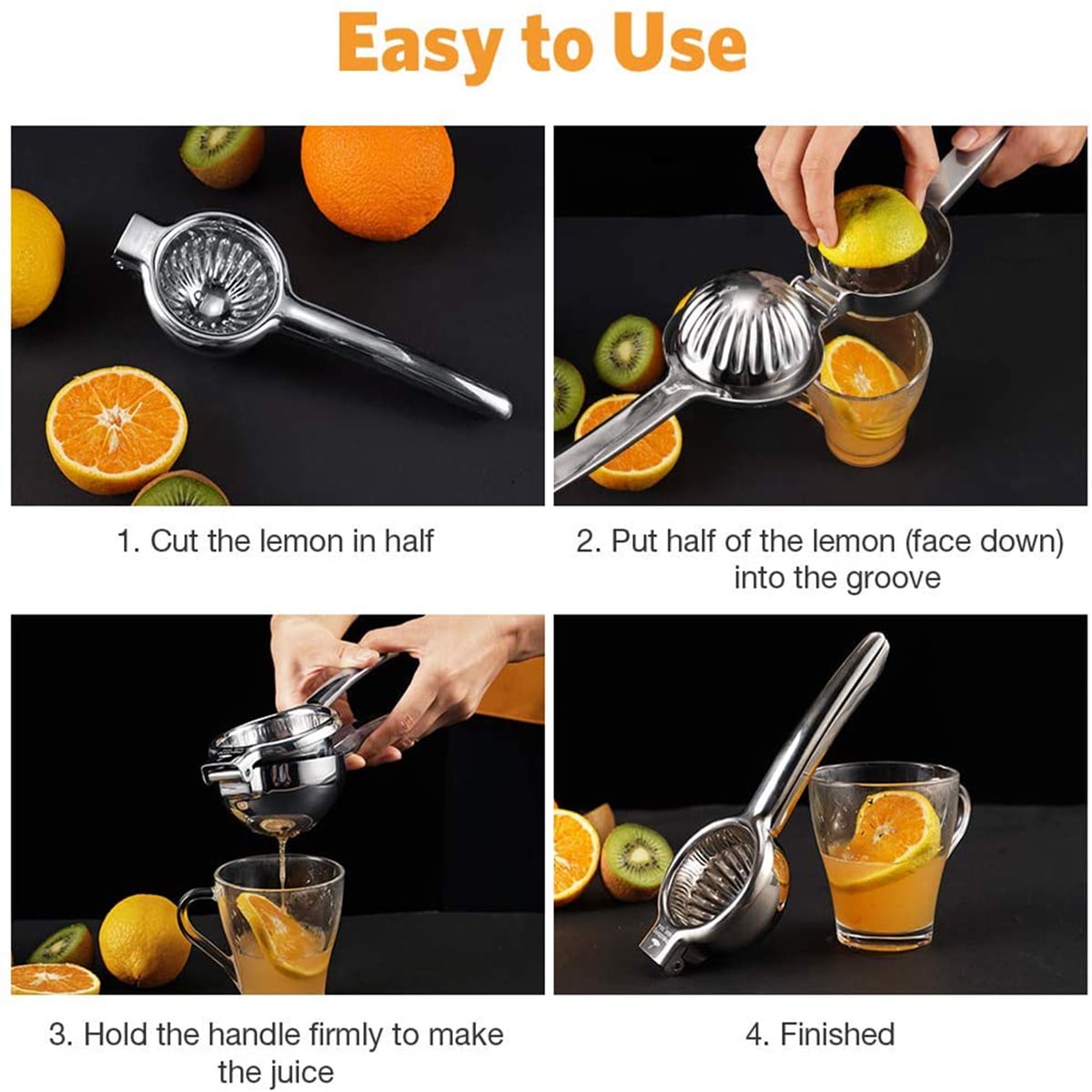 Easy to Use

1. Cut the lemon in half

2. Put half of the lemon (face down) into the groove

3. Hold the handle firmly to make the juice

4. Finished