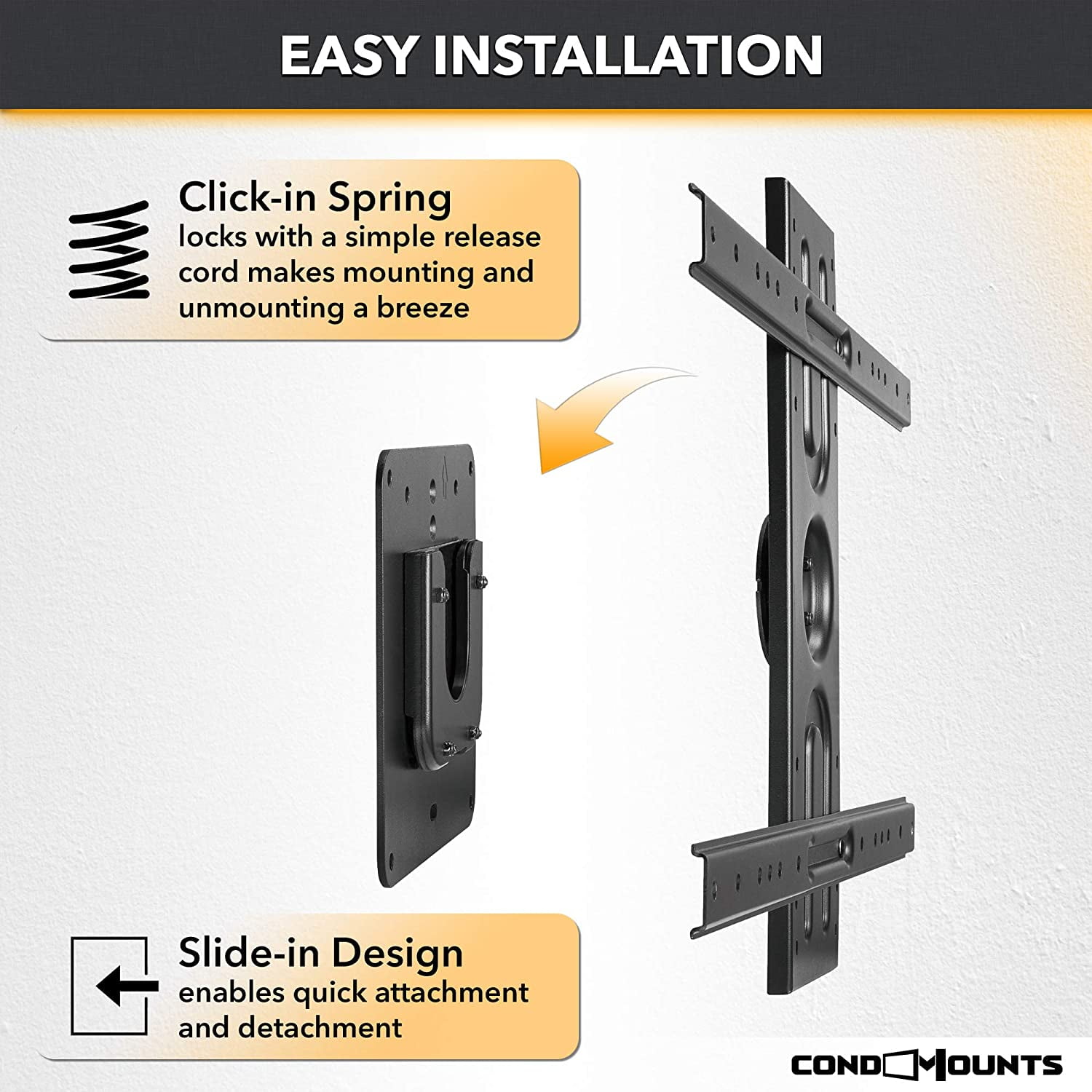 EASY INSTALLATION

Click-in Spring
locks with a simple release cord makes mounting and unmounting a breeze

Slide-in Design
enables quick attachment and detachment

CONDOMOUNTS