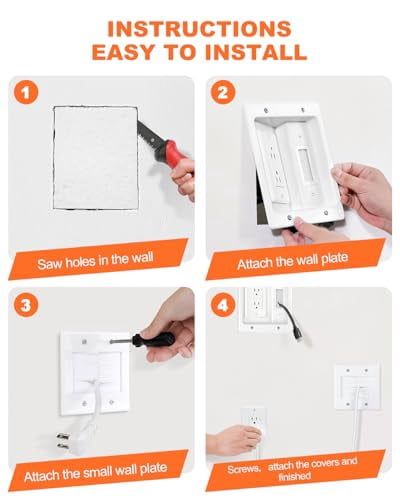 INSTRUCTIONS
EASY TO INSTALL

1

Saw holes in the wall

2

Attach the wall plate

3

Attach the small wall plate

4

Screws, attach the covers and finished