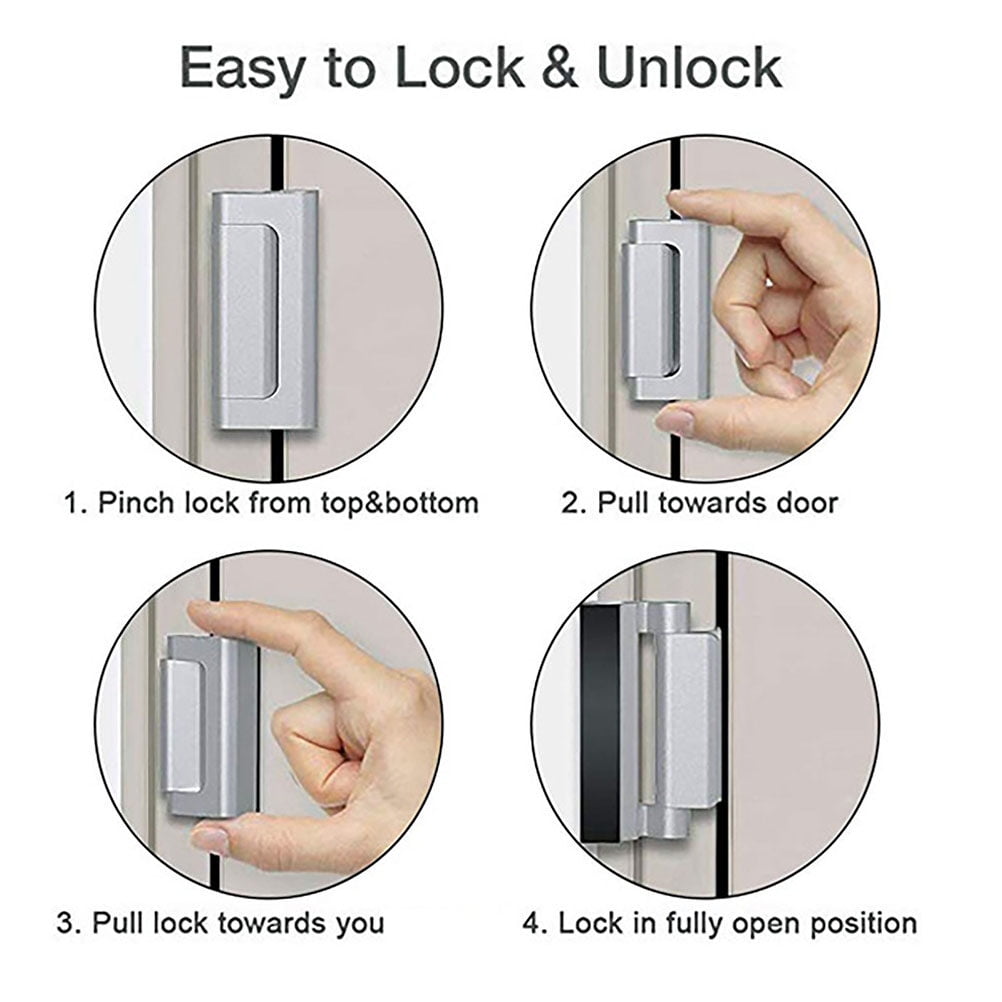 Easy to Lock & Unlock

1. Pinch lock from top&bottom

2. Pull towards door

3. Pull lock towards you

4. Lock in fully open position