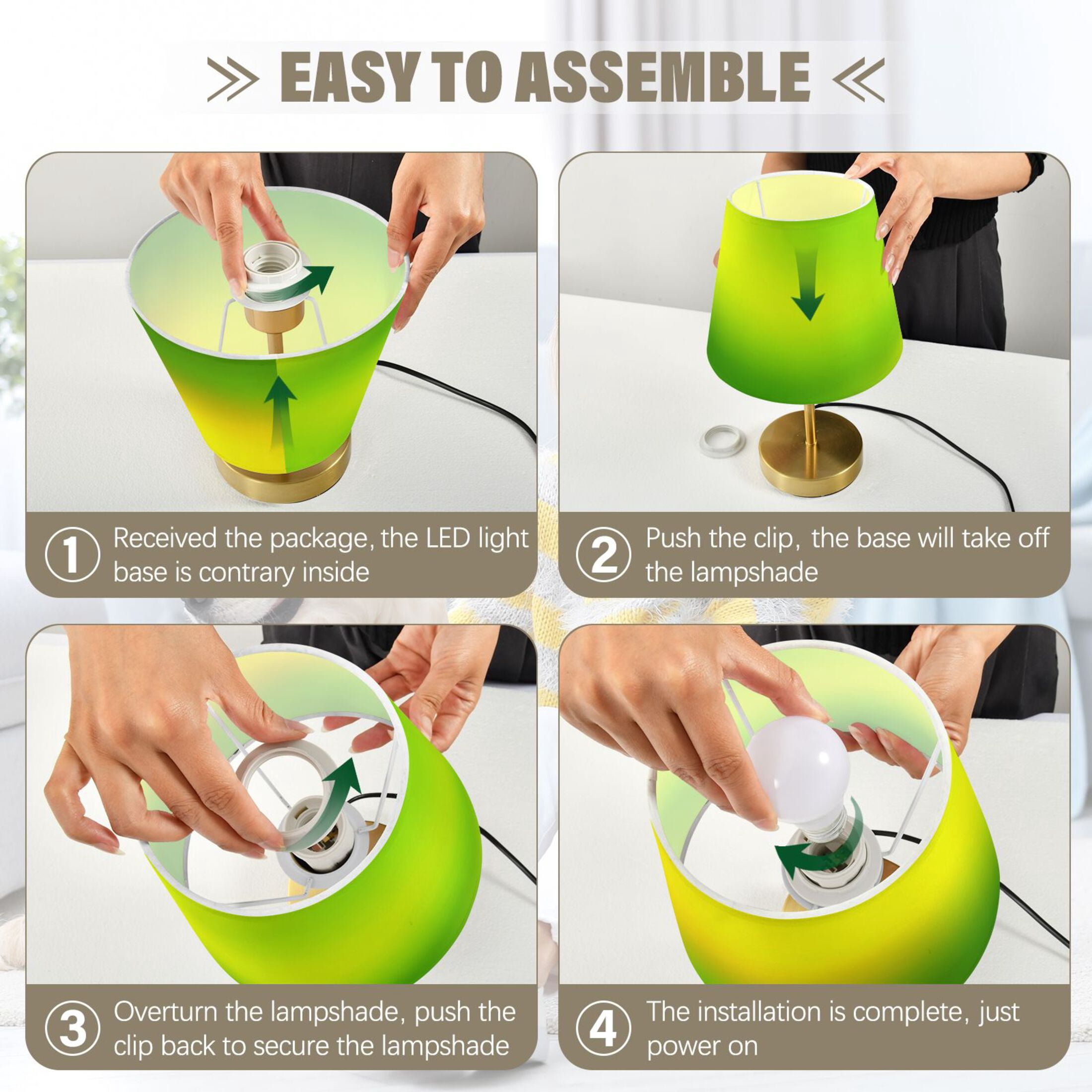 EASY TO ASSEMBLE

1 Received the package, the LED light base is contrary inside

2 Push the clip, the base will take off the lampshade

3 Overturn the lampshade, push the clip back to secure the lampshade

4 The installation is complete, just power on