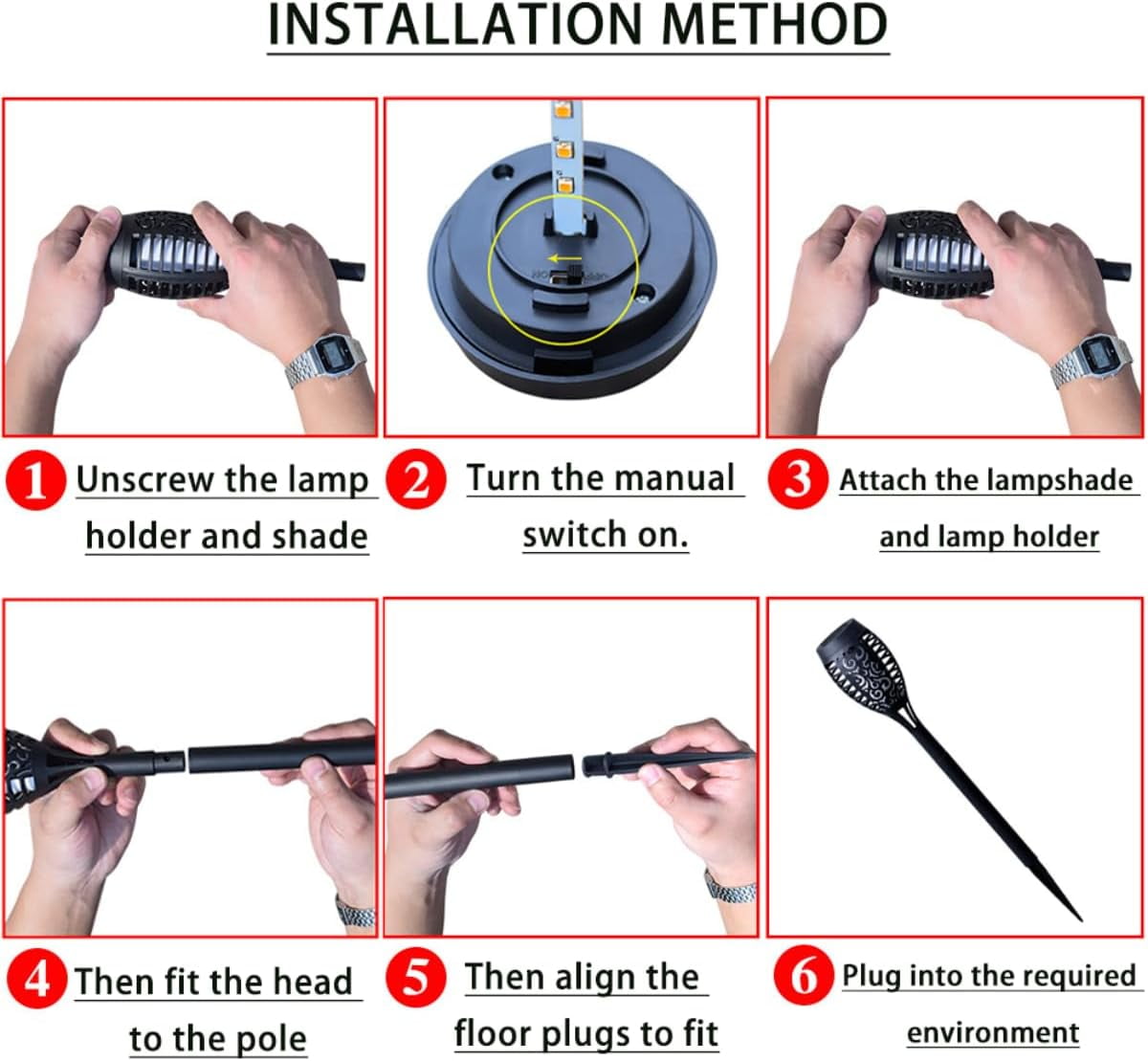 INSTALLATION METHOD

1 Unscrew the lamp holder and shade

2 Turn the manual switch on.

3 Attach the lampshade and lamp holder

4 Then fit the head to the pole

5 Then align the floor plugs to fit

6 Plug into the required environment