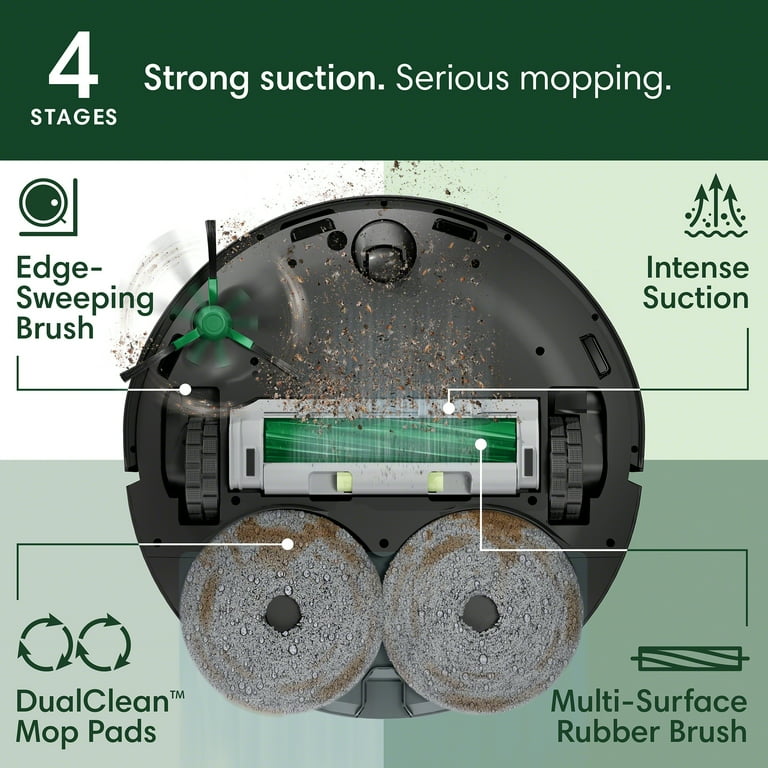 4 STAGES

Strong suction. Serious mopping.

Edge-Sweeping Brush

Intense Suction

DualClean™ Mop Pads

Multi-Surface Rubber Brush