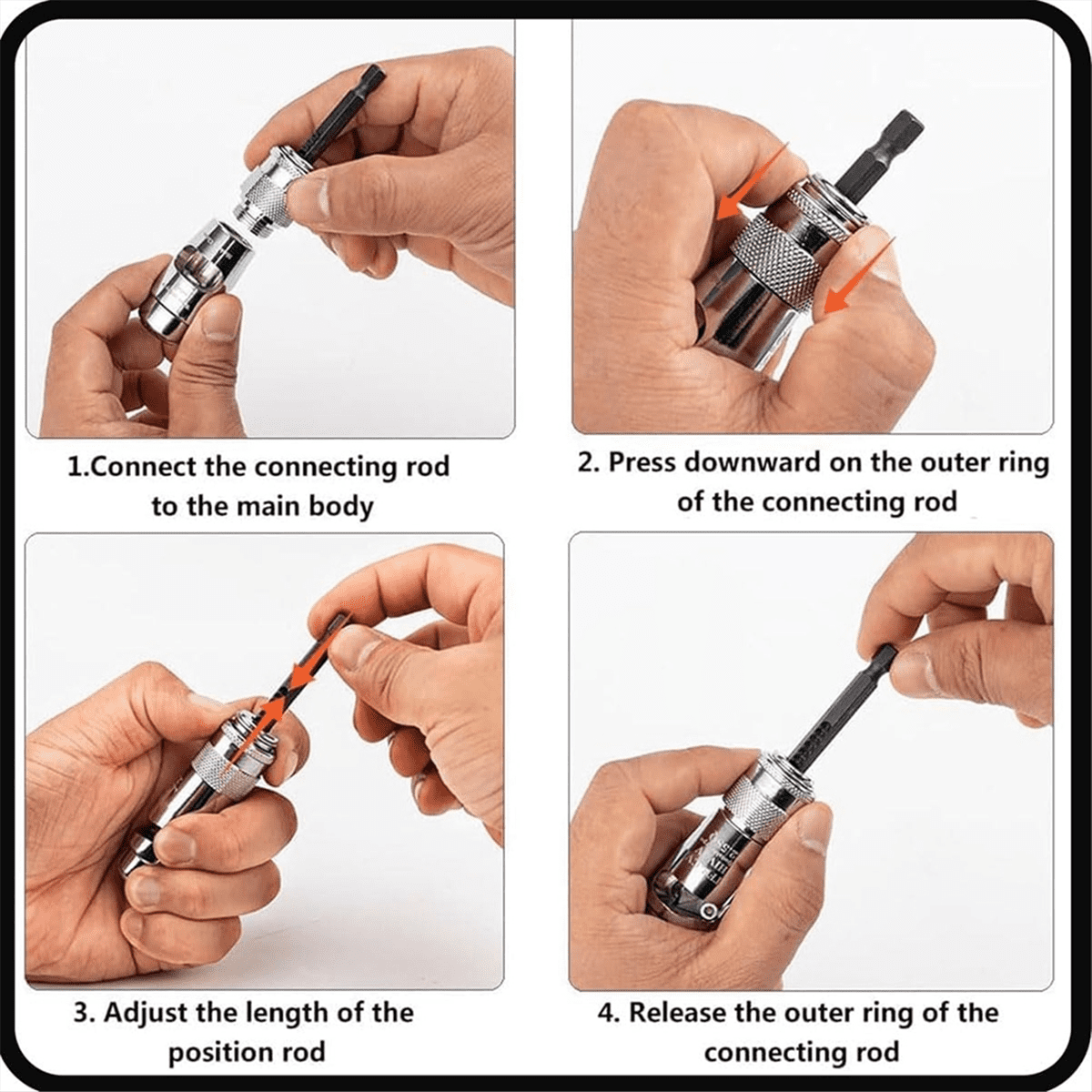 1.Connect the connecting rod to the main body

2. Press downward on the outer ring of the connecting rod

3. Adjust the length of the position rod

4. Release the outer ring of the connecting rod