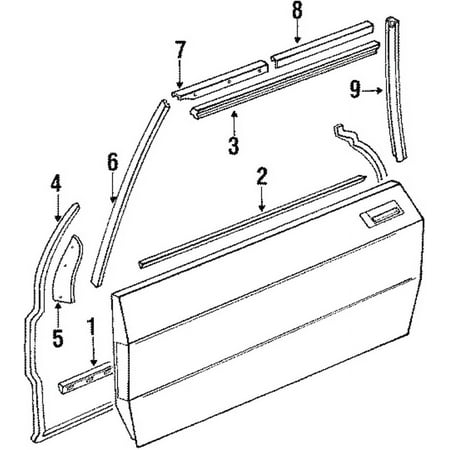 8
7
9
3
6
2
4
5
1