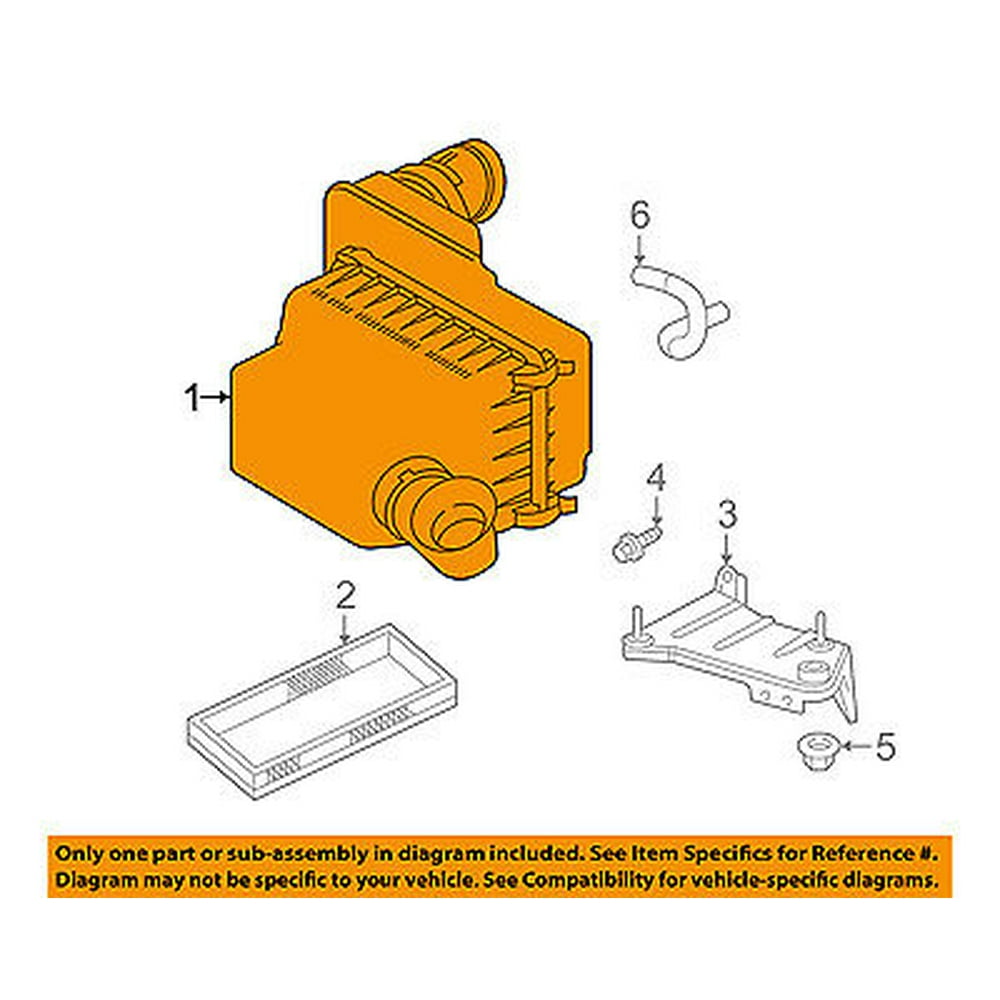 6

1

4

3

2

5

Only one part or sub-assembly in diagram included. See Item Specifics for Reference #. Diagram may not be specific to your vehicle. See Compatibility for vehicle-specific diagrams.