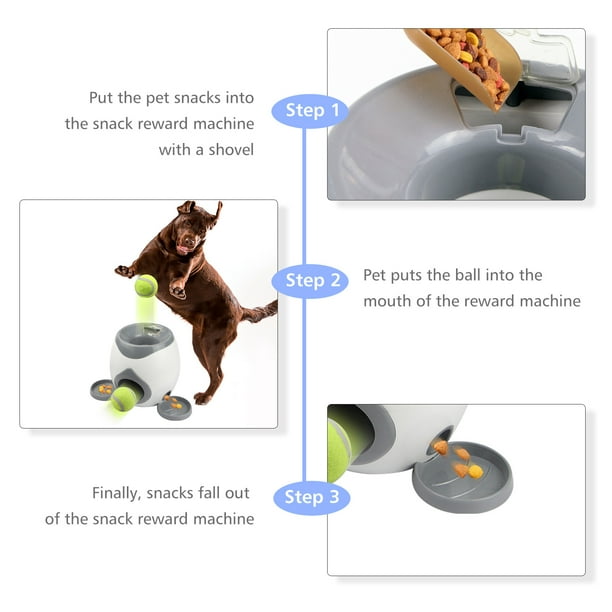 Put the pet snacks into the snack reward machine with a shovel

Step 1

Step 2

Pet puts the ball into the mouth of the reward machine

Finally, snacks fall out of the snack reward machine

Step 3