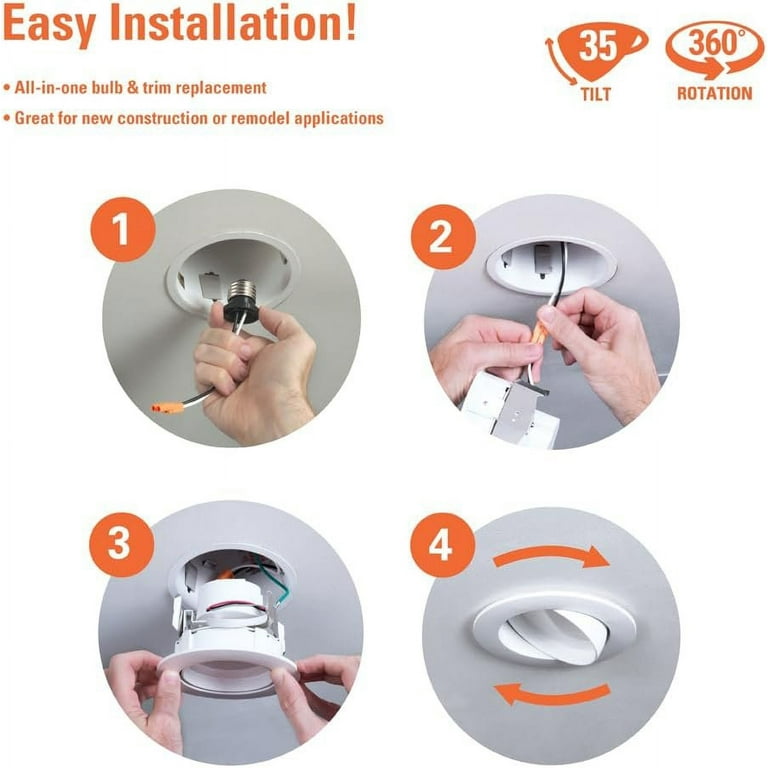 Easy Installation!

• All-in-one bulb & trim replacement

• Great for new construction or remodel applications

35

TILT

360°

ROTATION

1

2

3

4