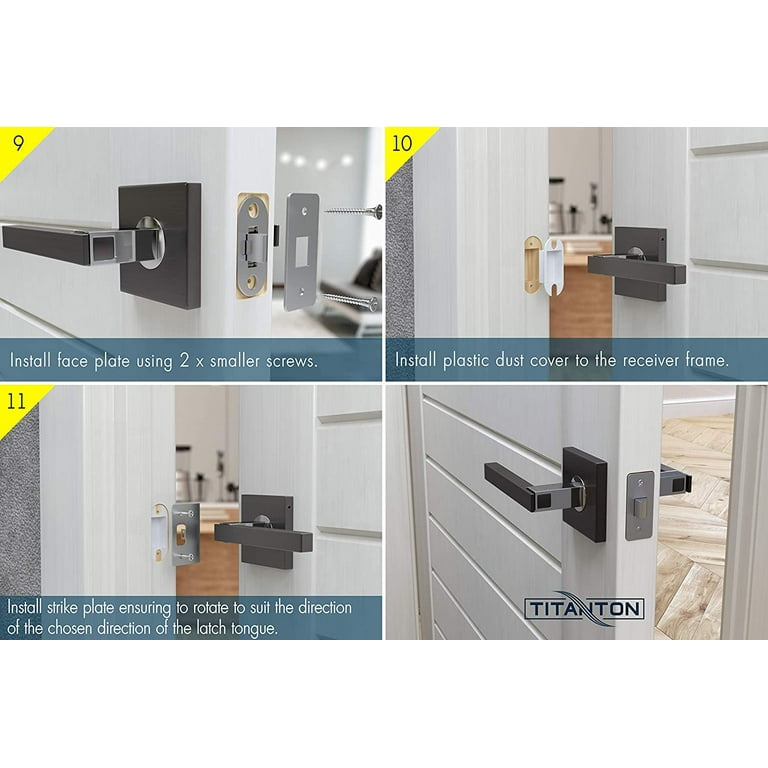 9

Install face plate using 2 x smaller screws.

10

Install plastic dust cover to the receiver frame.

11

Install strike plate ensuring to rotate to suit the direction of the chosen direction of the latch tongue.

TITANTON