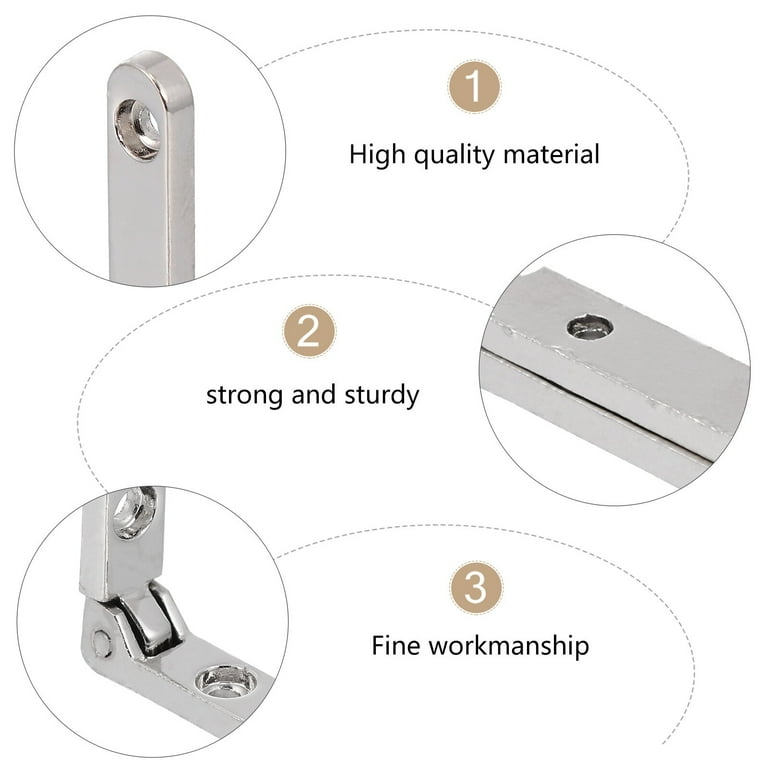 1

High quality material

2

strong and sturdy

3

Fine workmanship