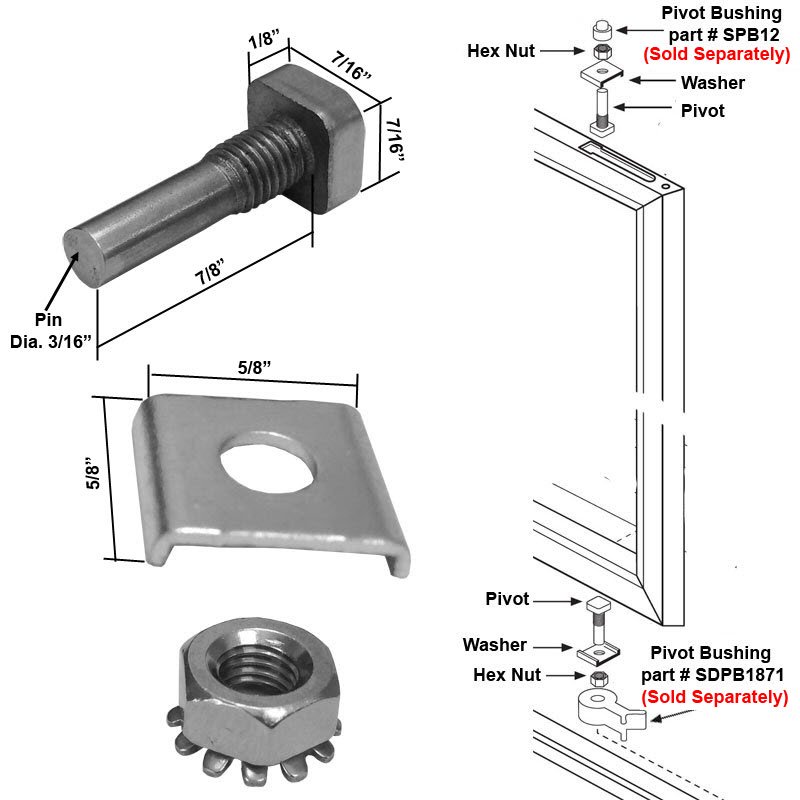 1/8”
7/16”
7/16”
7/8”
Pin
Dia. 3/16”

5/8”
5/8”

Pivot Bushing
part # SPB12
(Sold Separately)
Hex Nut
Washer
Pivot

Pivot
Washer
Hex Nut
Pivot Bushing
part # SDPB1871
(Sold Separately)