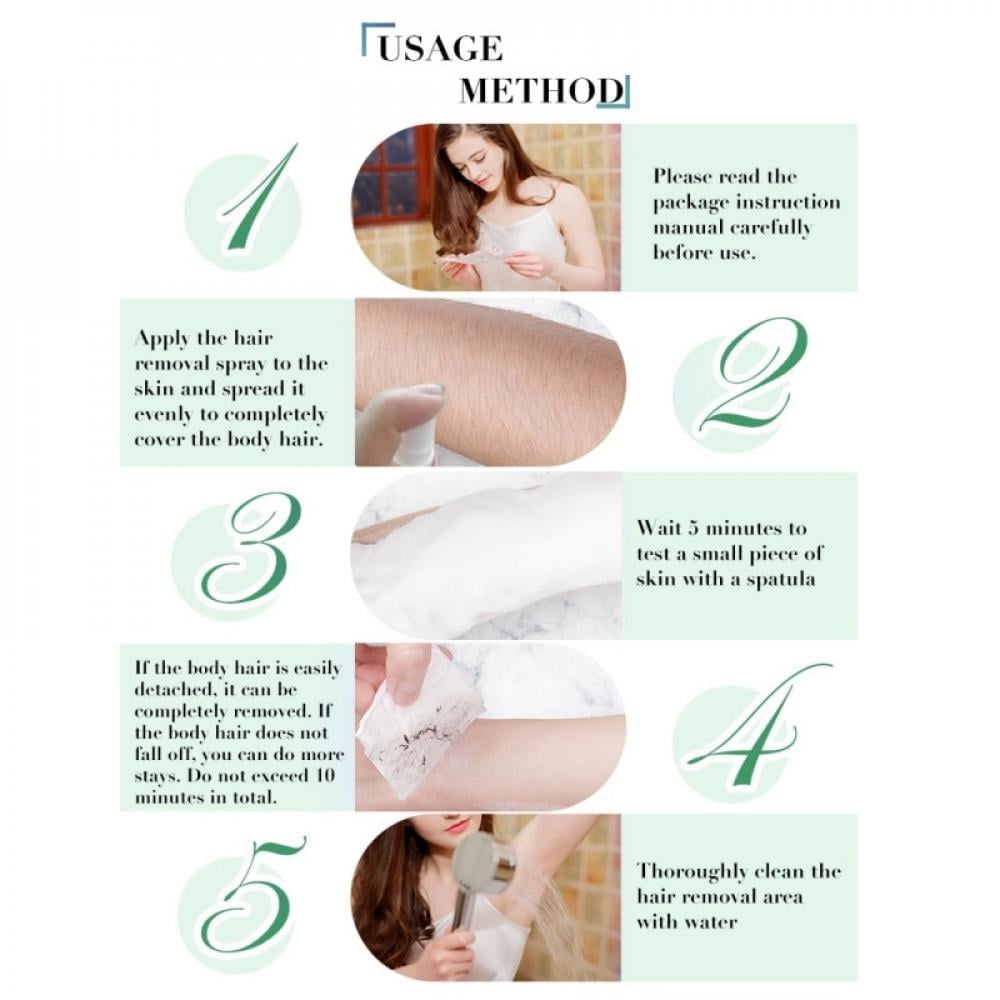 USAGE METHOD

1

Please read the package instruction manual carefully before use.

Apply the hair removal spray to the skin and spread it evenly to completely cover the body hair.

2

3

Wait 5 minutes to test a small piece of skin with a spatula

If the body hair is easily detached, it can be completely removed. If the body hair does not fall off, you can do more stays. Do not exceed 10 minutes in total.

4

5

Thoroughly clean the hair removal area with water