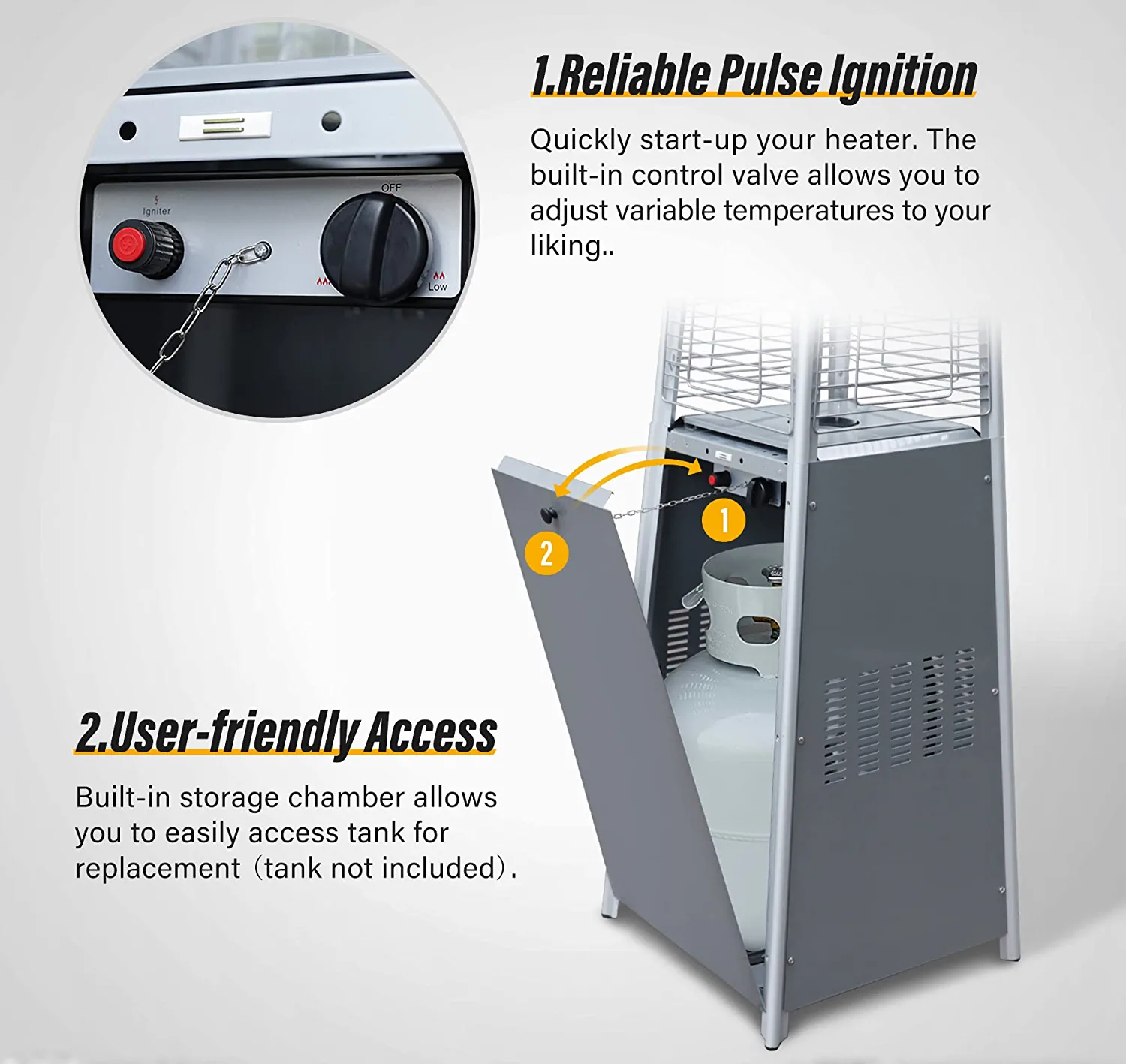 Igniter

OFF

Low

1.Reliable Pulse Ignition

Quickly start-up your heater. The built-in control valve allows you to adjust variable temperatures to your liking..

1

2

2.User-friendly Access

Built-in storage chamber allows you to easily access tank for replacement（tank not included）.