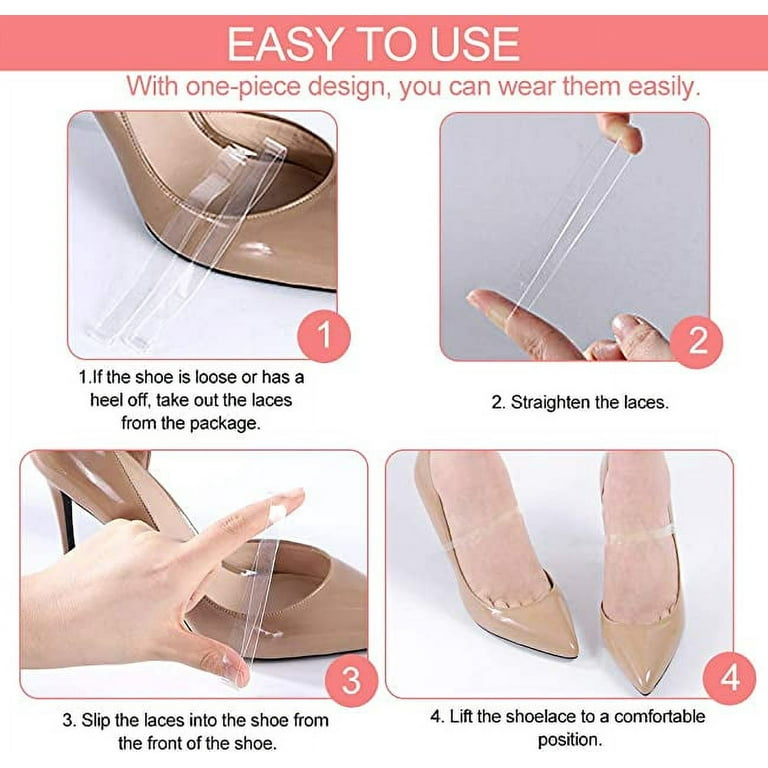 EASY TO USE

With one-piece design, you can wear them easily.

1

1.If the shoe is loose or has a heel off, take out the laces from the package.

2

2. Straighten the laces.

3

3. Slip the laces into the shoe from the front of the shoe.

4

4. Lift the shoelace to a comfortable position.