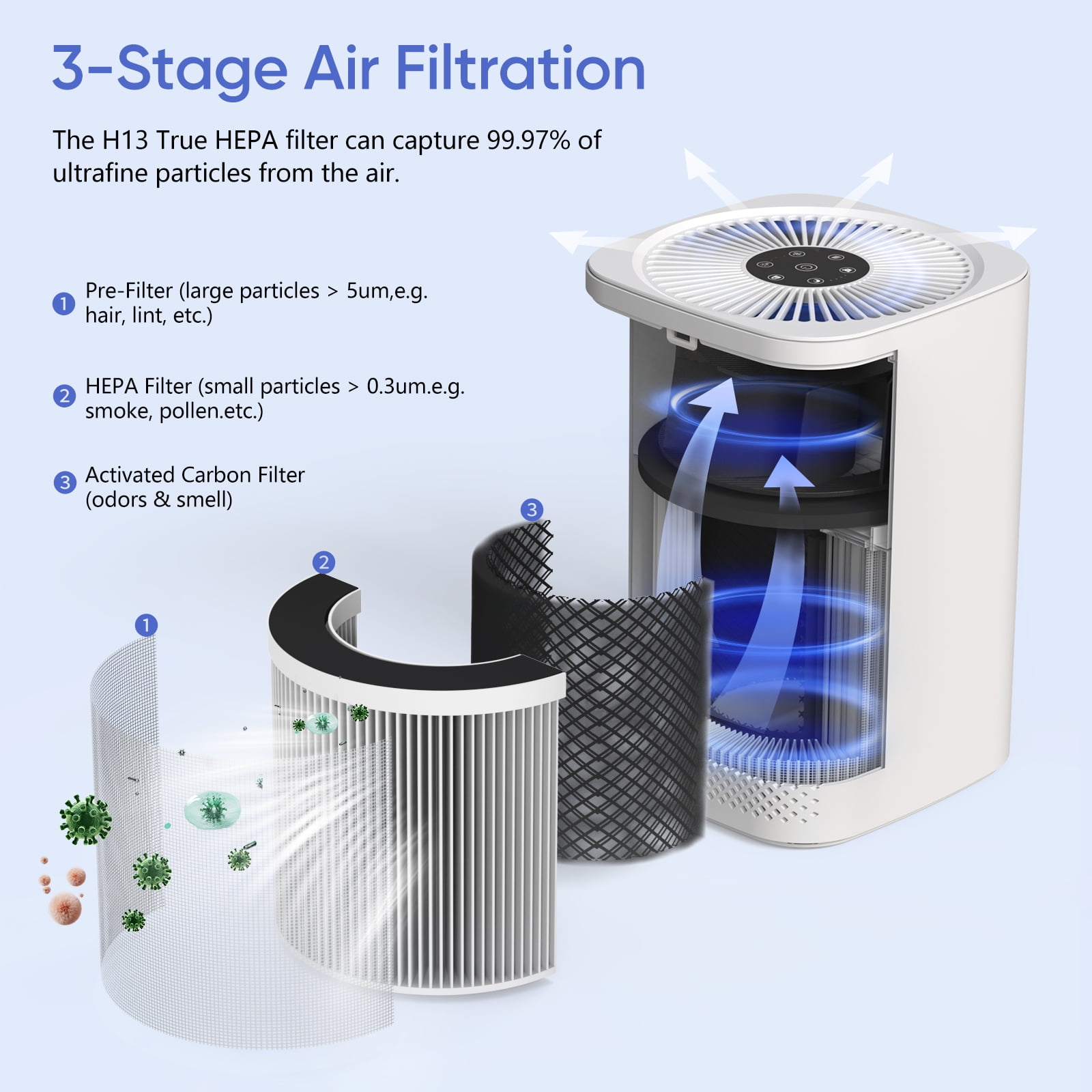 3-Stage Air Filtration

The H13 True HEPA filter can capture 99.97% of ultrafine particles from the air.

1 Pre-Filter (large particles > 5um,e.g. hair, lint, etc.)

2 HEPA Filter (small particles > 0.3um.e.g. smoke, pollen.etc.)

3 Activated Carbon Filter (odors & smell)

3

2

1