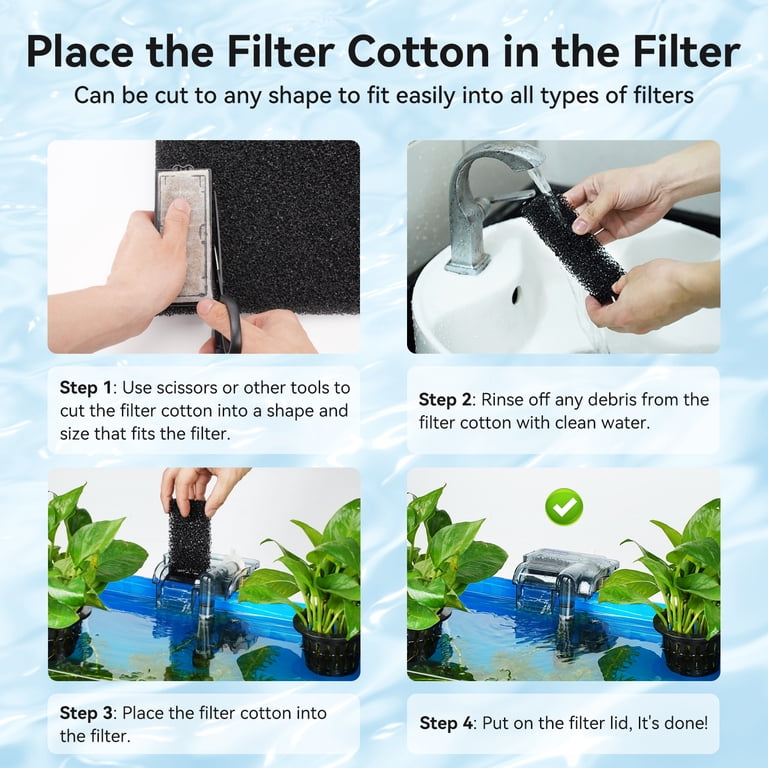 Place the Filter Cotton in the Filter
Can be cut to any shape to fit easily into all types of filters

Step 1: Use scissors or other tools to cut the filter cotton into a shape and size that fits the filter.

Step 2: Rinse off any debris from the filter cotton with clean water.

Step 3: Place the filter cotton into the filter.

Step 4: Put on the filter lid, It's done!