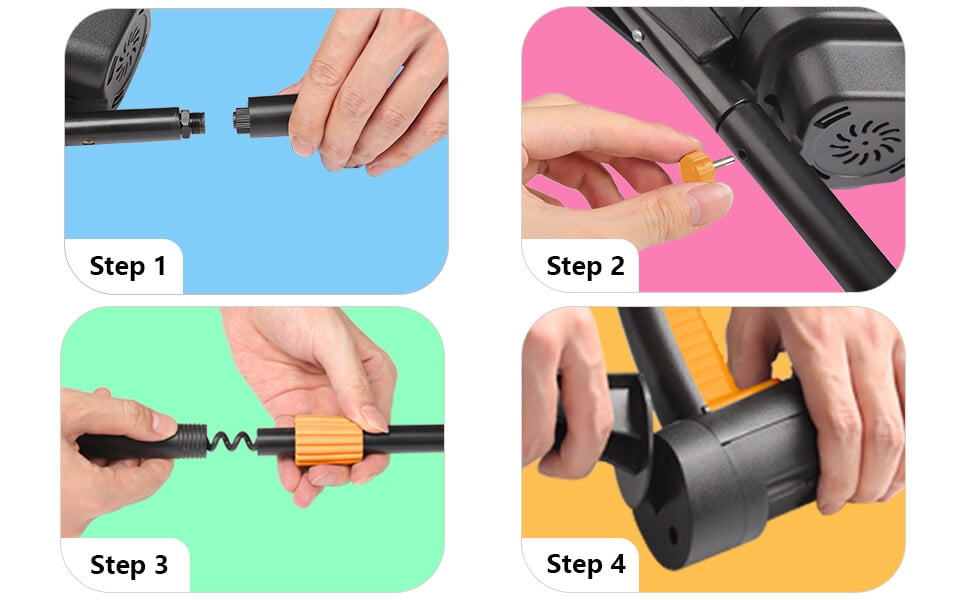 Step 1

Step 2

Step 3

Step 4