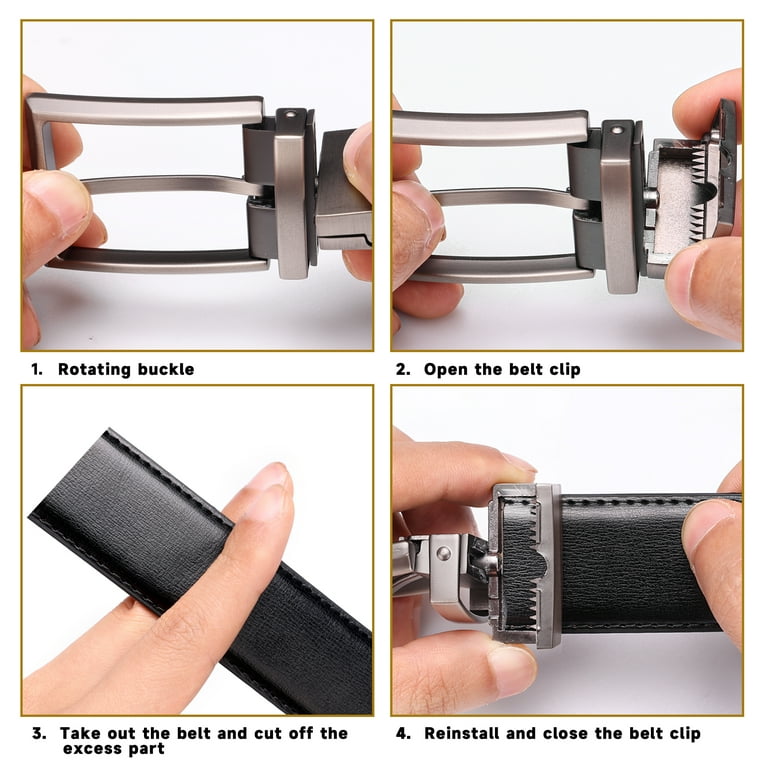 1. Rotating buckle

2. Open the belt clip

3. Take out the belt and cut off the excess part

4. Reinstall and close the belt clip