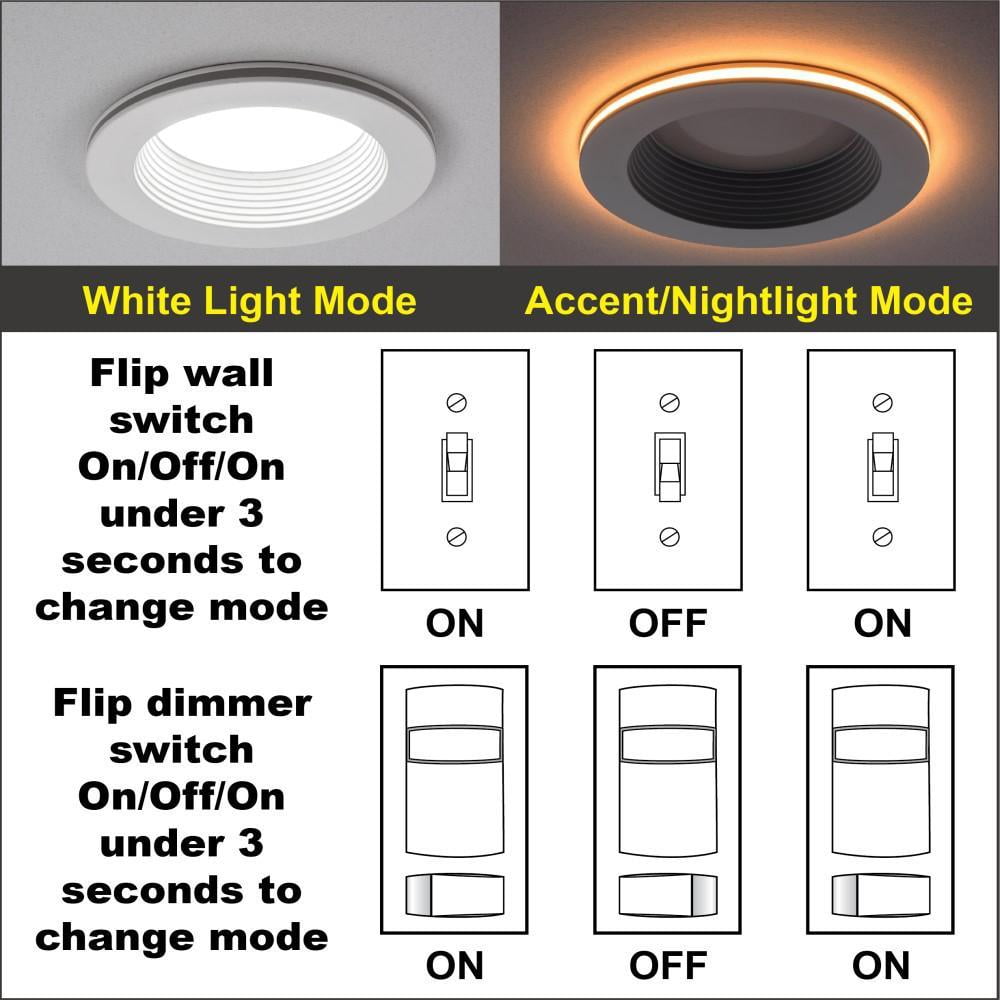 White Light Mode

Accent/Nightlight Mode

Flip wall switch On/Off/On under 3 seconds to change mode

ON

OFF

ON

Flip dimmer switch On/Off/On under 3 seconds to change mode

ON

OFF

ON