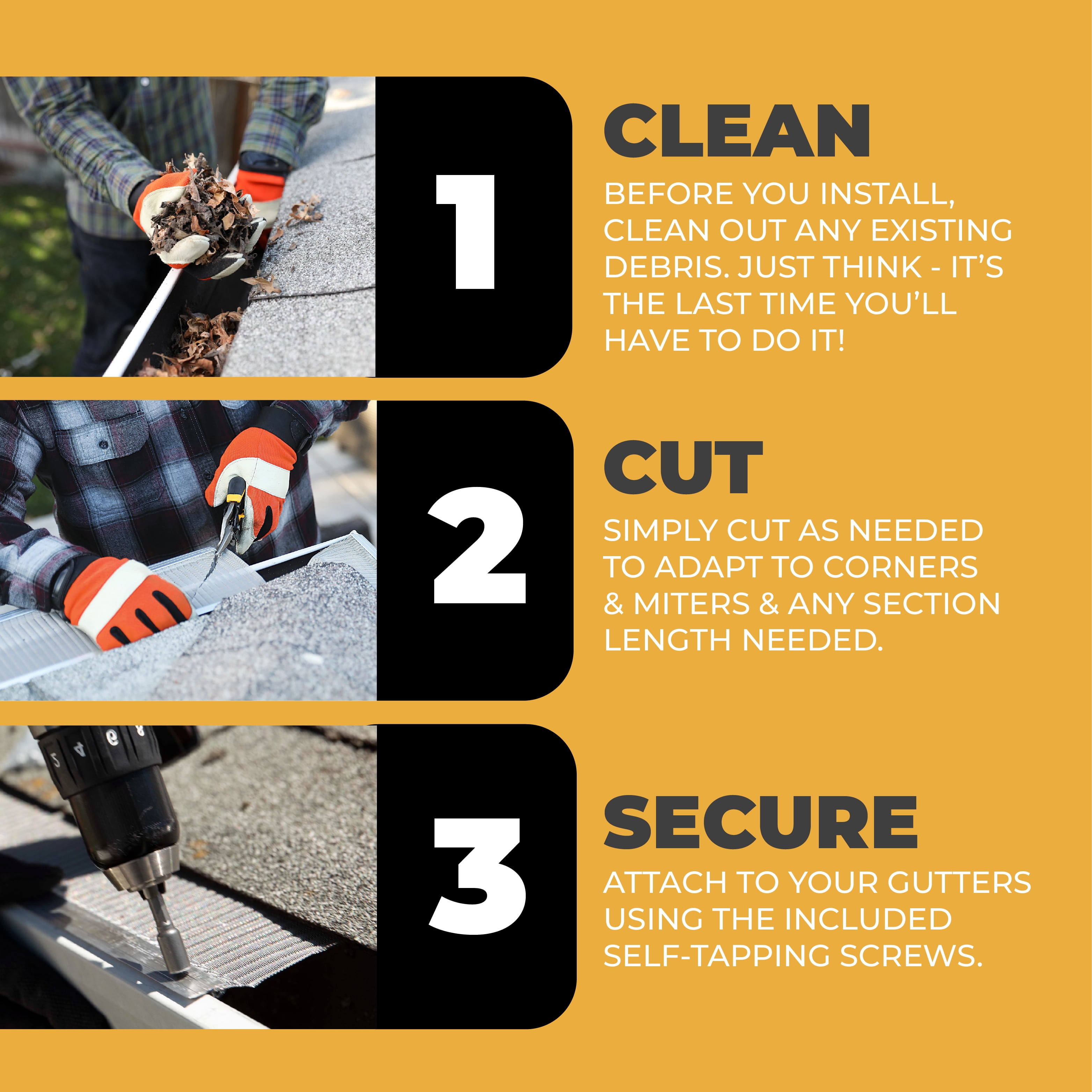 1

CLEAN

BEFORE YOU INSTALL, CLEAN OUT ANY EXISTING DEBRIS. JUST THINK - IT'S THE LAST TIME YOU'LL HAVE TO DO IT!

2

CUT

SIMPLY CUT AS NEEDED TO ADAPT TO CORNERS & MITERS & ANY SECTION LENGTH NEEDED.

3

SECURE

ATTACH TO YOUR GUTTERS USING THE INCLUDED SELF-TAPPING SCREWS.