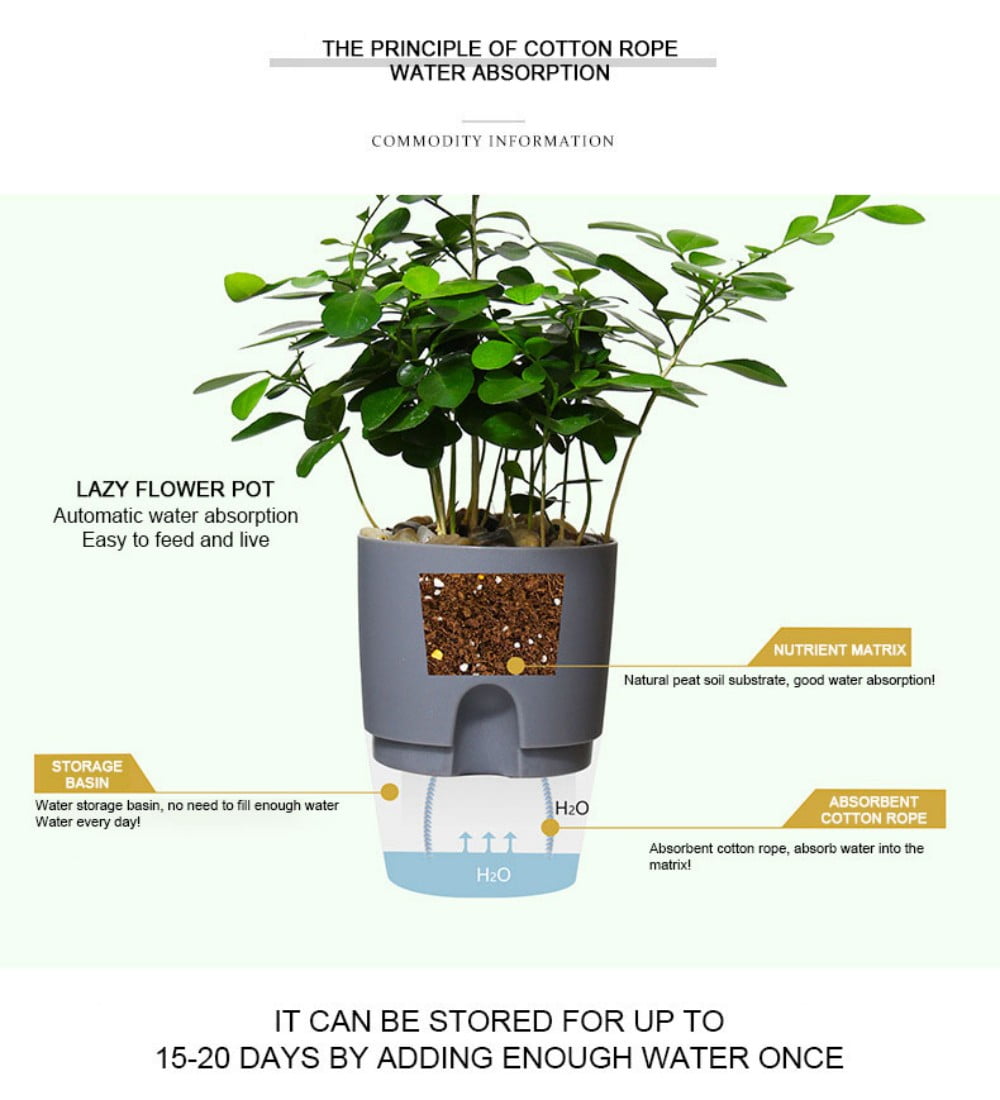 THE PRINCIPLE OF COTTON ROPE WATER ABSORPTION

COMMODITY INFORMATION

LAZY FLOWER POT
Automatic water absorption
Easy to feed and live

NUTRIENT MATRIX
Natural peat soil substrate, good water absorption!

STORAGE BASIN
Water storage basin, no need to fill enough water
Water every day!

$H_2O$

ABSORBENT COTTON ROPE
Absorbent cotton rope, absorb water into the matrix!

$H_2O$

IT CAN BE STORED FOR UP TO
15-20 DAYS BY ADDING ENOUGH WATER ONCE