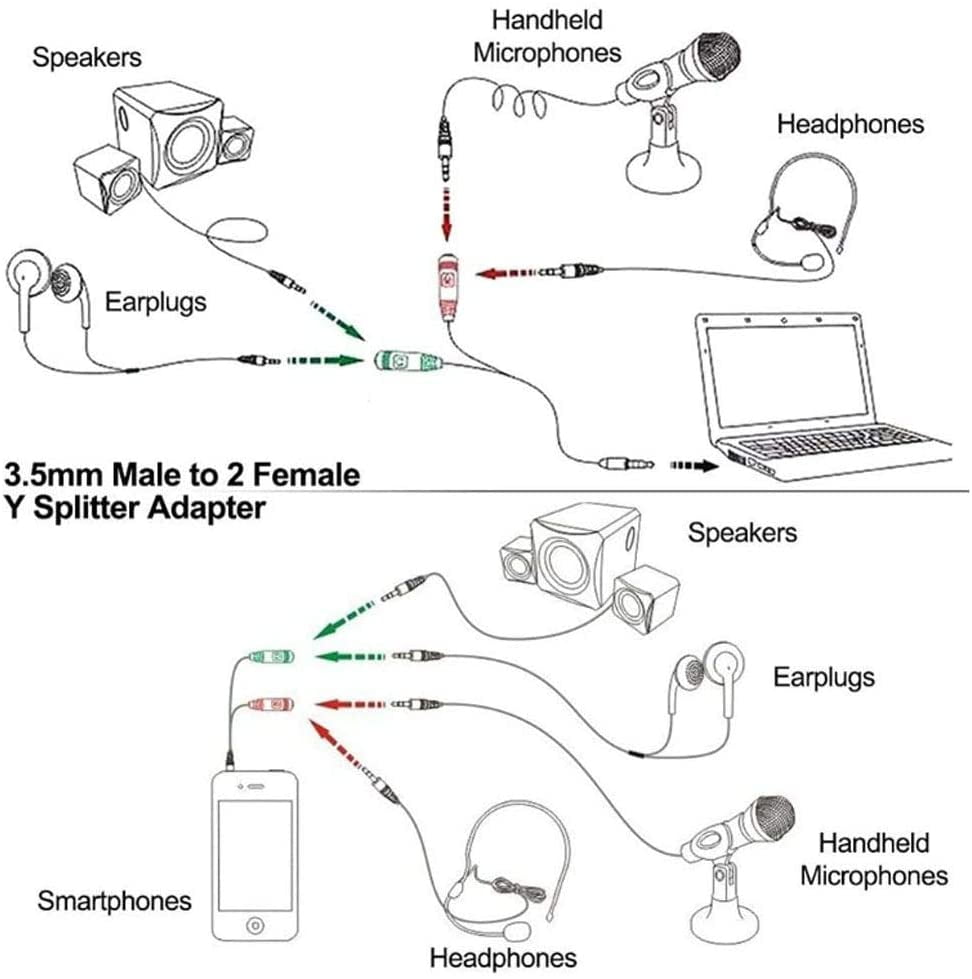 Speakers

Handheld Microphones

Headphones

Earplugs

3.5mm Male to 2 Female Y Splitter Adapter

Speakers

Earplugs

Handheld Microphones

Smartphones

Headphones