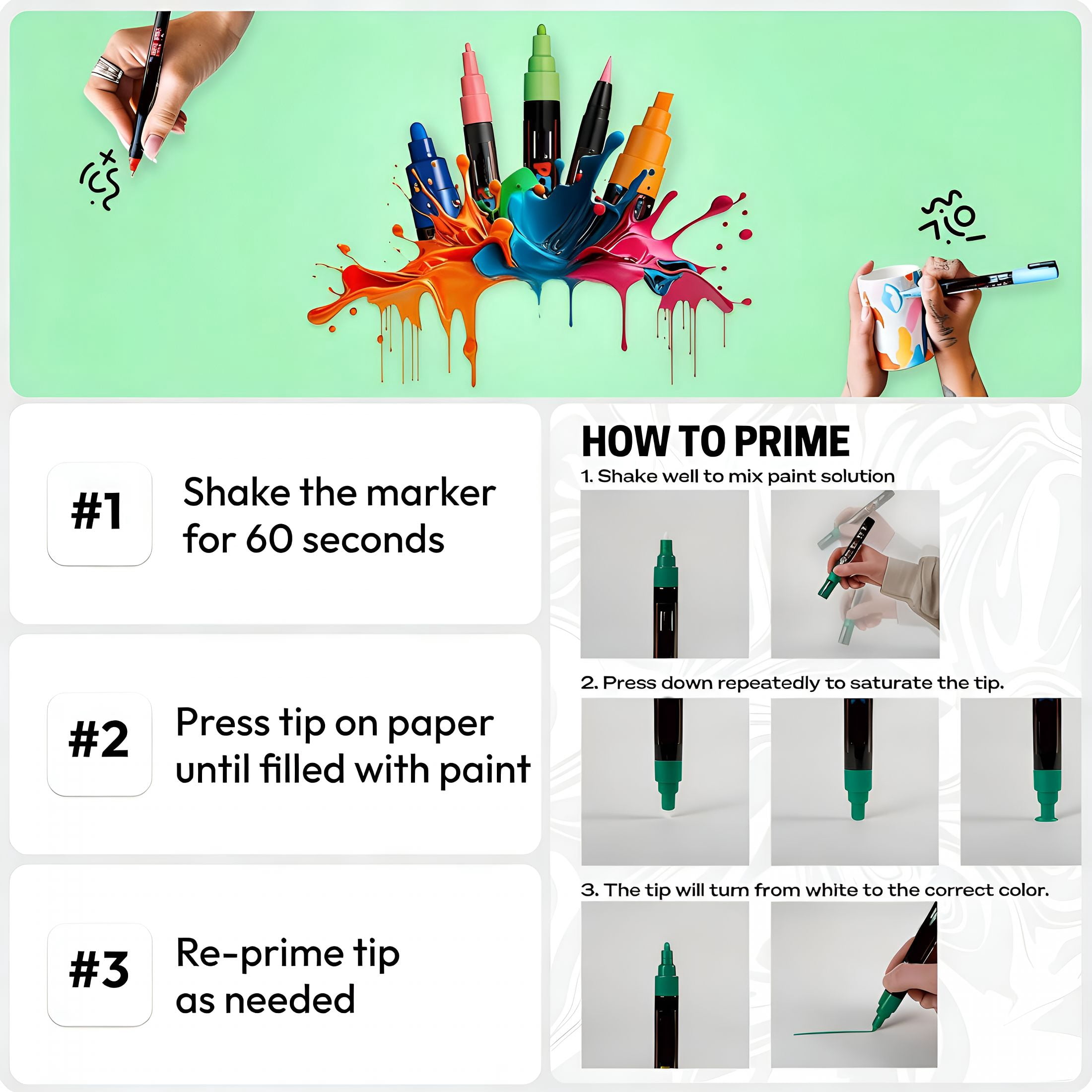 #1 Shake the marker for 60 seconds

#2 Press tip on paper until filled with paint

#3 Re-prime tip as needed

HOW TO PRIME

1. Shake well to mix paint solution

2. Press down repeatedly to saturate the tip.

3. The tip will turn from white to the correct color.