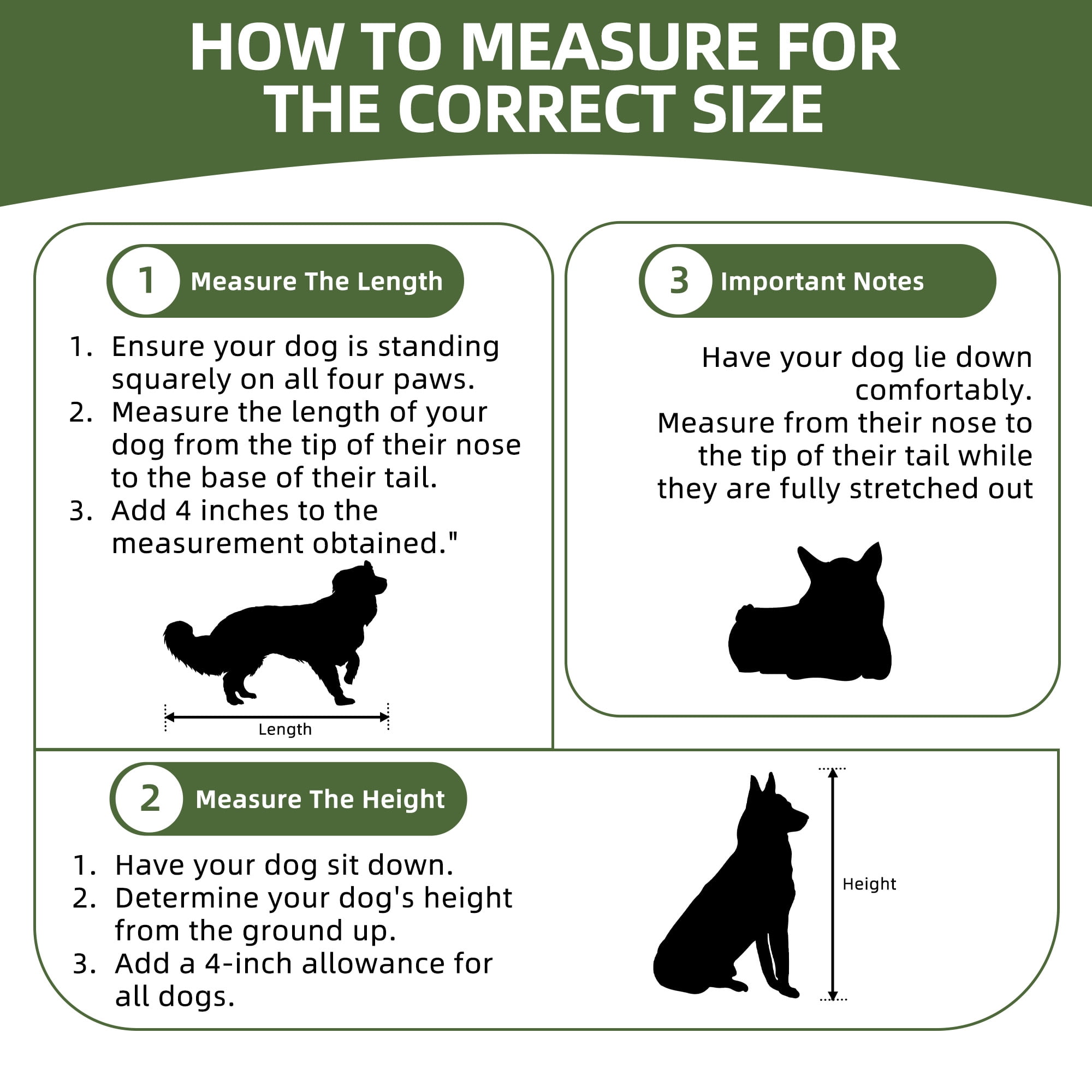 HOW TO MEASURE FOR THE CORRECT SIZE

1 Measure The Length

1. Ensure your dog is standing squarely on all four paws.
2. Measure the length of your dog from the tip of their nose to the base of their tail.
3. Add 4 inches to the measurement obtained."

Length

3 Important Notes

Have your dog lie down comfortably.
Measure from their nose to the tip of their tail while they are fully stretched out

2 Measure The Height

1. Have your dog sit down.
2. Determine your dog's height from the ground up.
3. Add a 4-inch allowance for all dogs.

Height