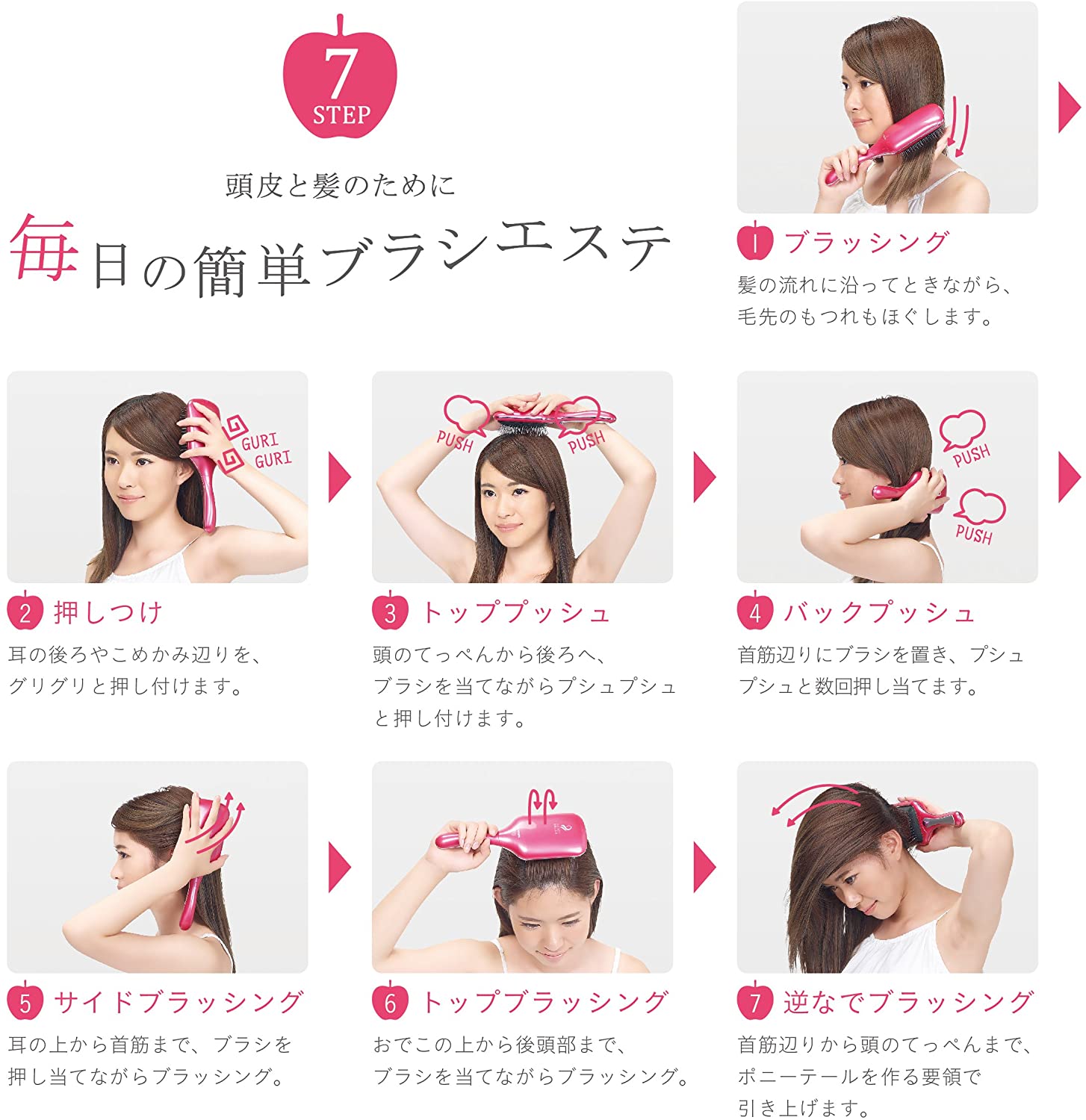 7
STEP

頭皮と髪のために
毎日の簡単ブラシエステ

1 ブラッシング
髪の流れに沿ってときながら、毛先のもつれもほぐします。

GURI
GURI

2 押しつけ
耳の後ろやこめかみ辺りを、グリグリと押し付けます。

PUSH
PUSH

3 トッププッシュ
頭のてっぺんから後ろへ、ブラシを当てながらプシュプシュと押し付けます。

PUSH
PUSH

4 バックプッシュ
首筋辺りにブラシを置き、プシュプシュと数回押し当てます。

5 サイドブラッシング
耳の上から首筋まで、ブラシを押し当てながらブラッシング。

6 トップブラッシング
おでこの上から後頭部まで、ブラシを当てながらブラッシング。

7 逆なでブラッシング
首筋辺りから頭のてっぺんまで、ポニーテールを作る要領で引き上げます。