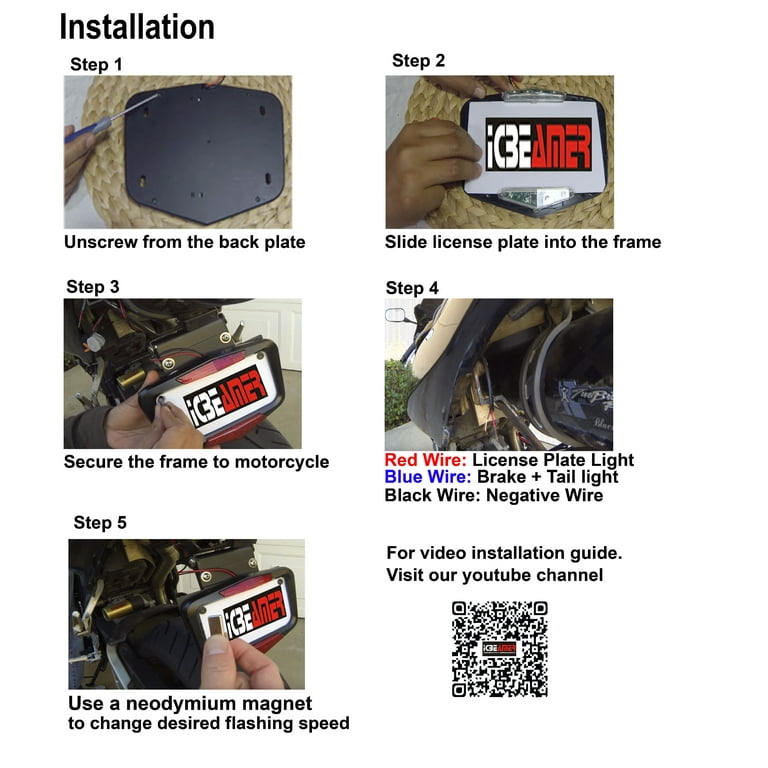 Installation

Step 1

Unscrew from the back plate

Step 2

iCBEAMER

Slide license plate into the frame

Step 3

iCBEAMER

Secure the frame to motorcycle

Step 4

Red Wire: License Plate Light
Blue Wire: Brake + Tail light
Black Wire: Negative Wire

Step 5

iCBEAMER

Use a neodymium magnet
to change desired flashing speed

For video installation guide.
Visit our youtube channel

iCBEAMER