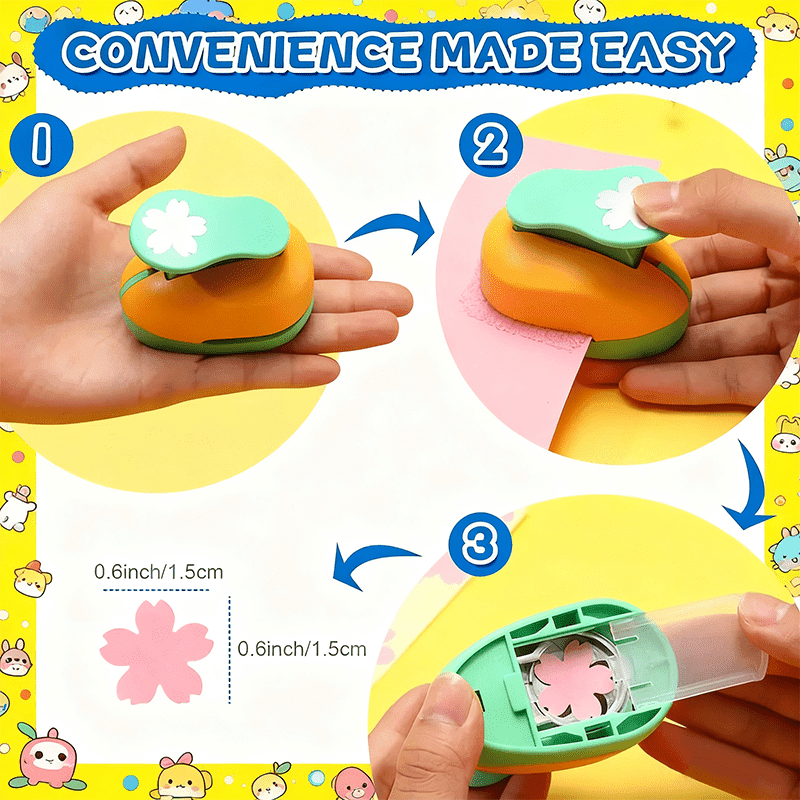 CONVENIENCE MADE EASY

1

2

3

0.6inch/1.5cm

0.6inch/1.5cm