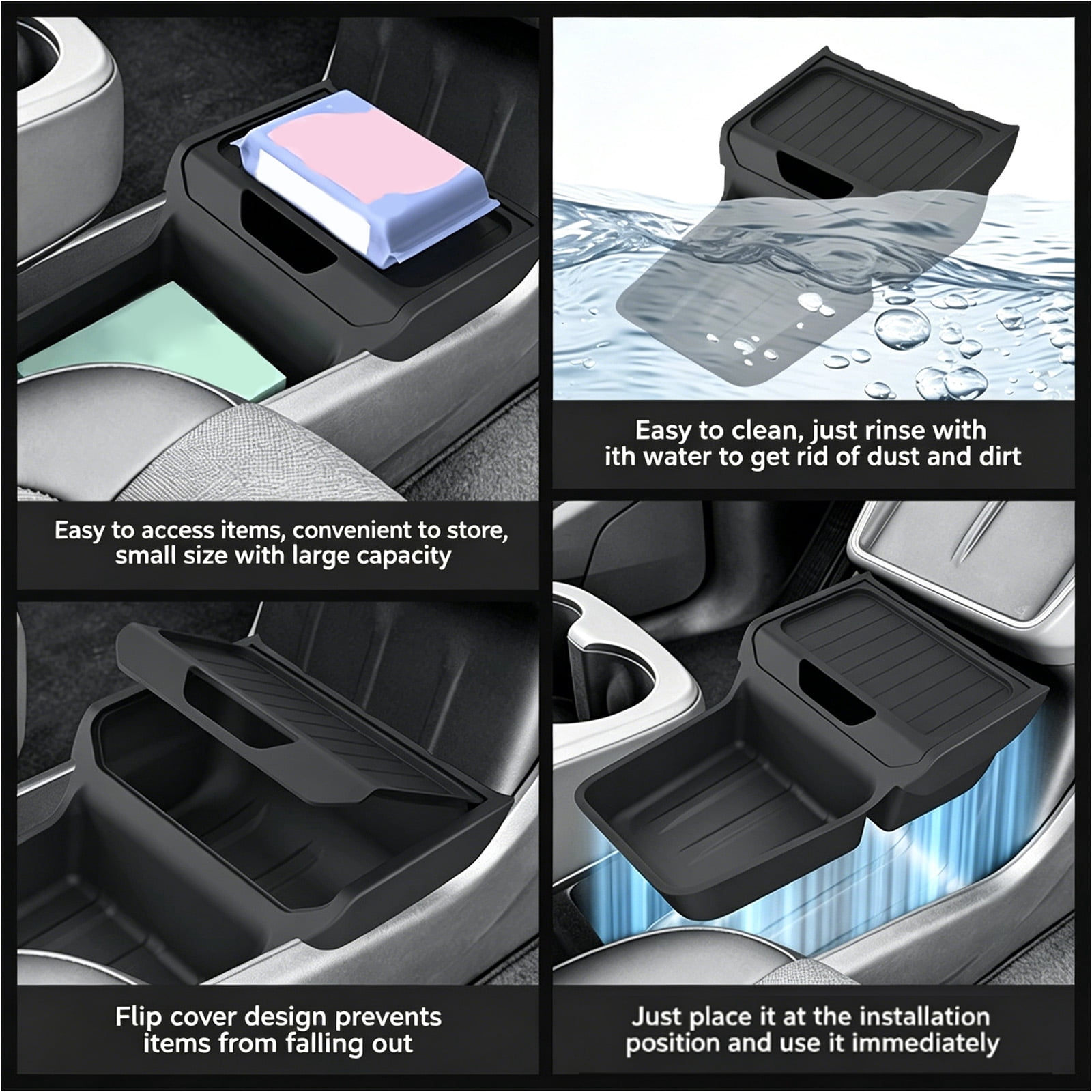 Easy to access items, convenient to store, small size with large capacity

Easy to clean, just rinse with ith water to get rid of dust and dirt

Flip cover design prevents items from falling out

Just place it at the installation position and use it immediately