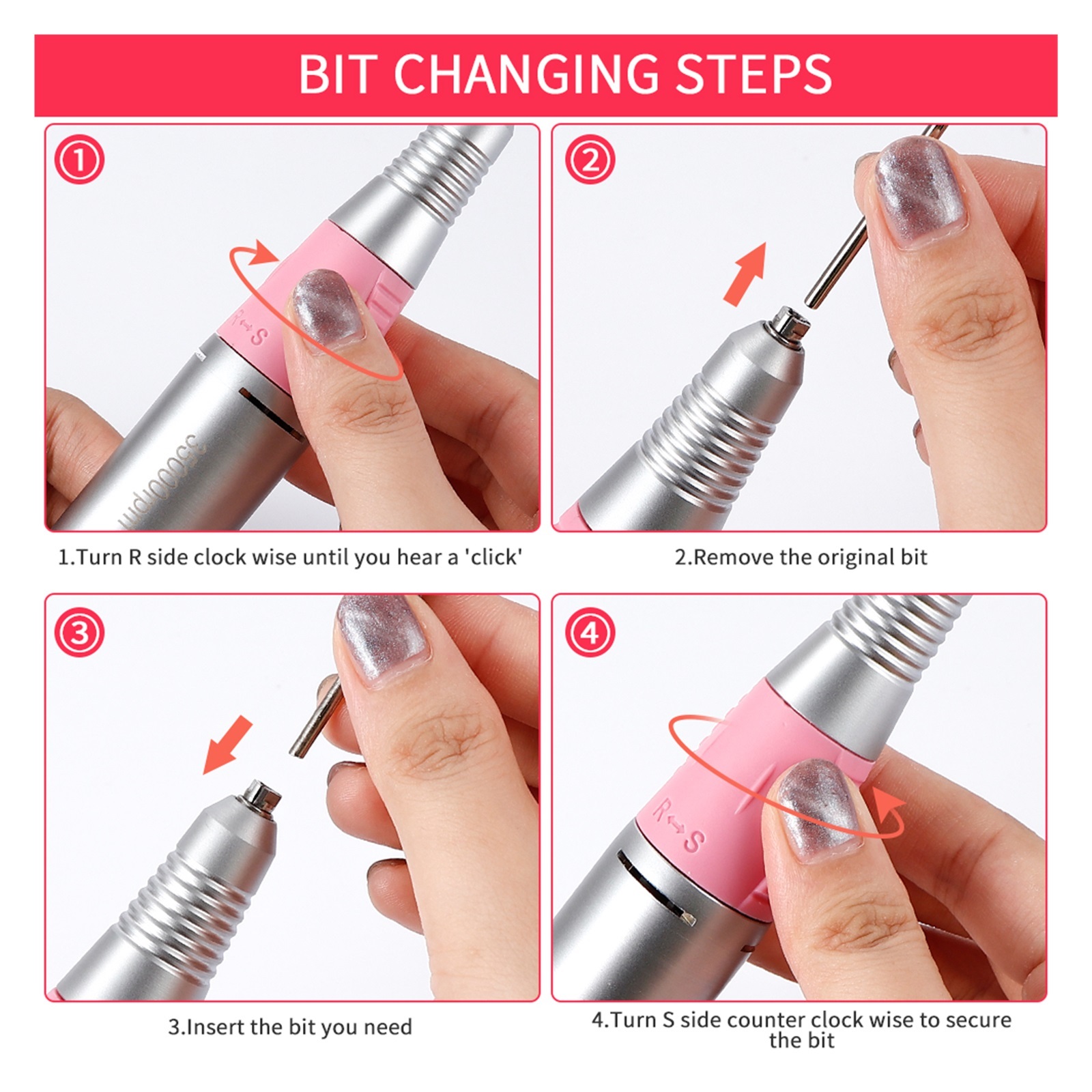 BIT CHANGING STEPS

①

R↔S

35000rpm

1.Turn R side clock wise until you hear a 'click'

②

2.Remove the original bit

③

3.Insert the bit you need

④

R↔S

4.Turn S side counter clock wise to secure the bit