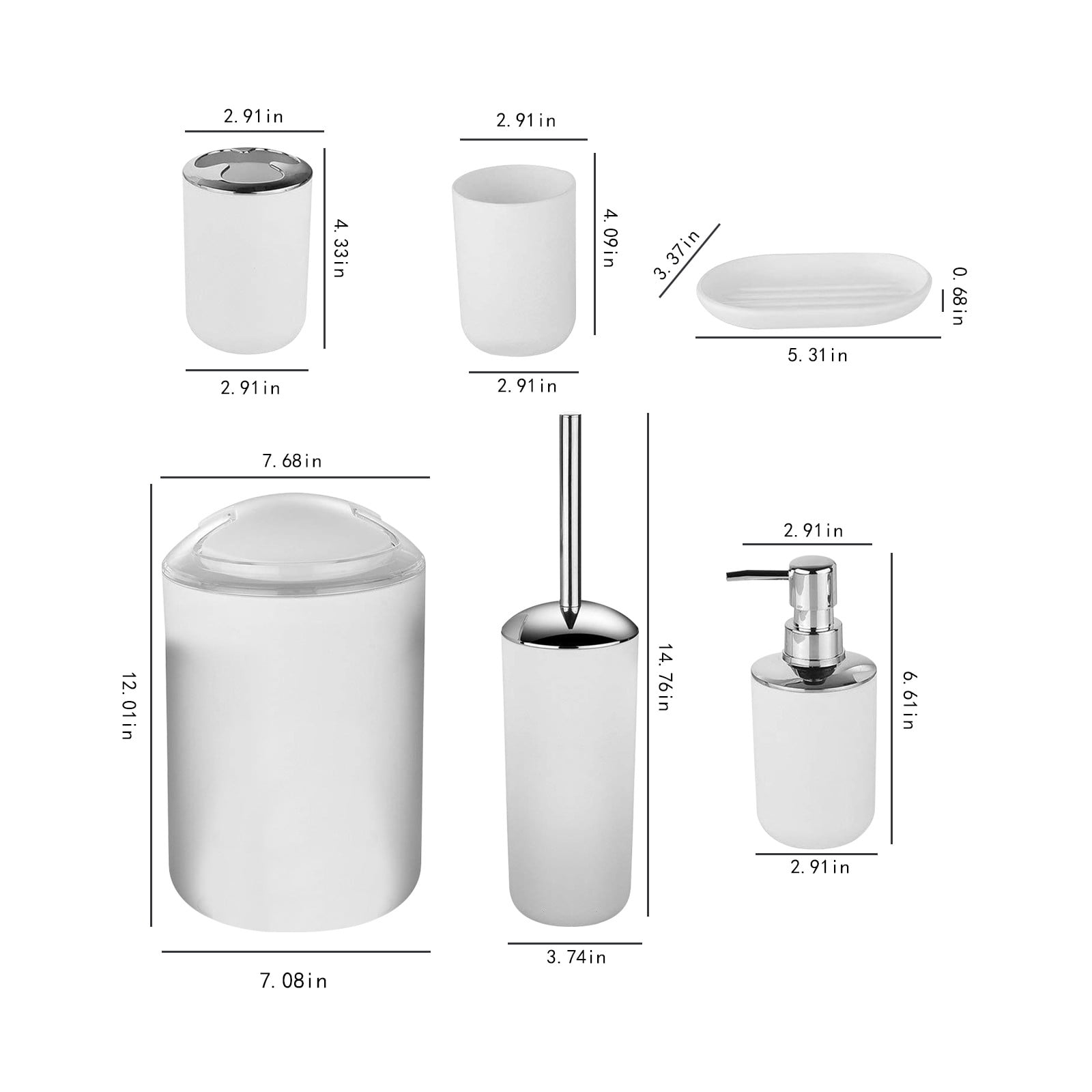 2.91in

4.33in

2.91in

2.91in

4.09in

2.91in

3.37in

0.68in

5.31in

7.68in

12.01in

7.08in

14.76in

3.74in

2.91in

6.61in

2.91in