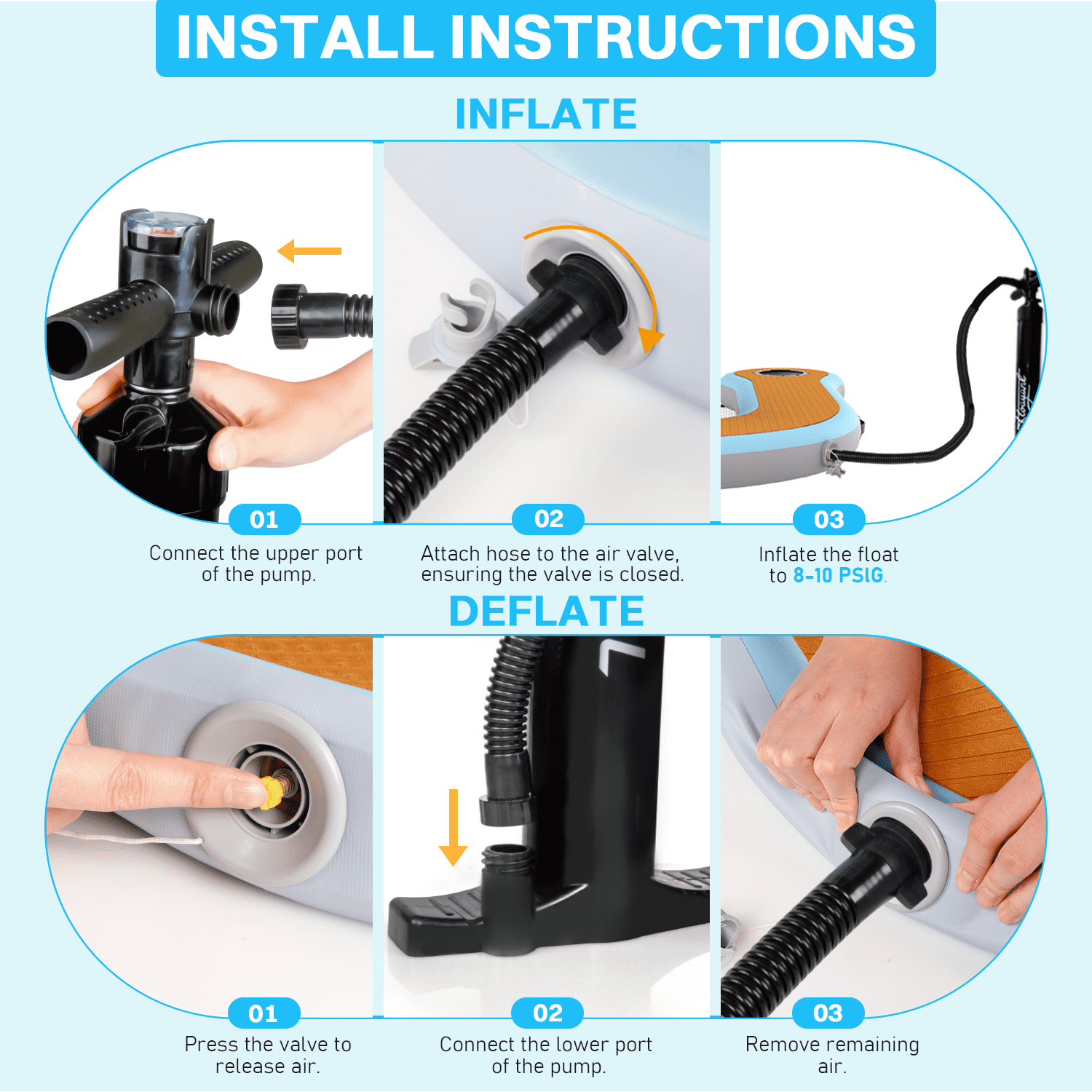 INSTALL INSTRUCTIONS

INFLATE

01

Connect the upper port of the pump.

02

Attach hose to the air valve, ensuring the valve is closed.

03

Inflate the float to 8-10 PSIG.

DEFLATE

01

Press the valve to release air.

02

Connect the lower port of the pump.

03

Remove remaining air.