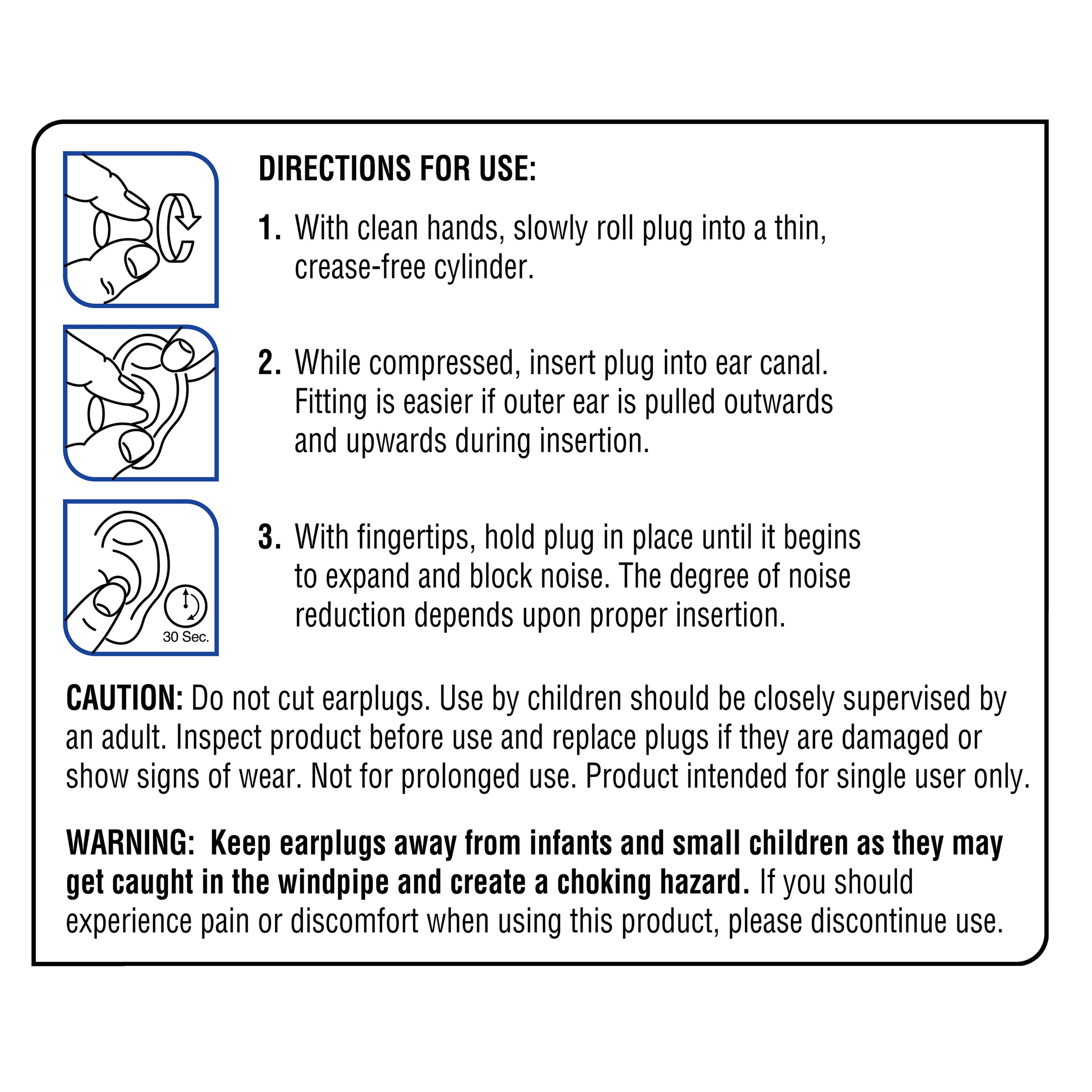 DIRECTIONS FOR USE:

1. With clean hands, slowly roll plug into a thin, crease-free cylinder.

2. While compressed, insert plug into ear canal. Fitting is easier if outer ear is pulled outwards and upwards during insertion.

30 Sec.

3. With fingertips, hold plug in place until it begins to expand and block noise. The degree of noise reduction depends upon proper insertion.

CAUTION: Do not cut earplugs. Use by children should be closely supervised by an adult. Inspect product before use and replace plugs if they are damaged or show signs of wear. Not for prolonged use. Product intended for single user only.

WARNING: Keep earplugs away from infants and small children as they may get caught in the windpipe and create a choking hazard. If you should experience pain or discomfort when using this product, please discontinue use.