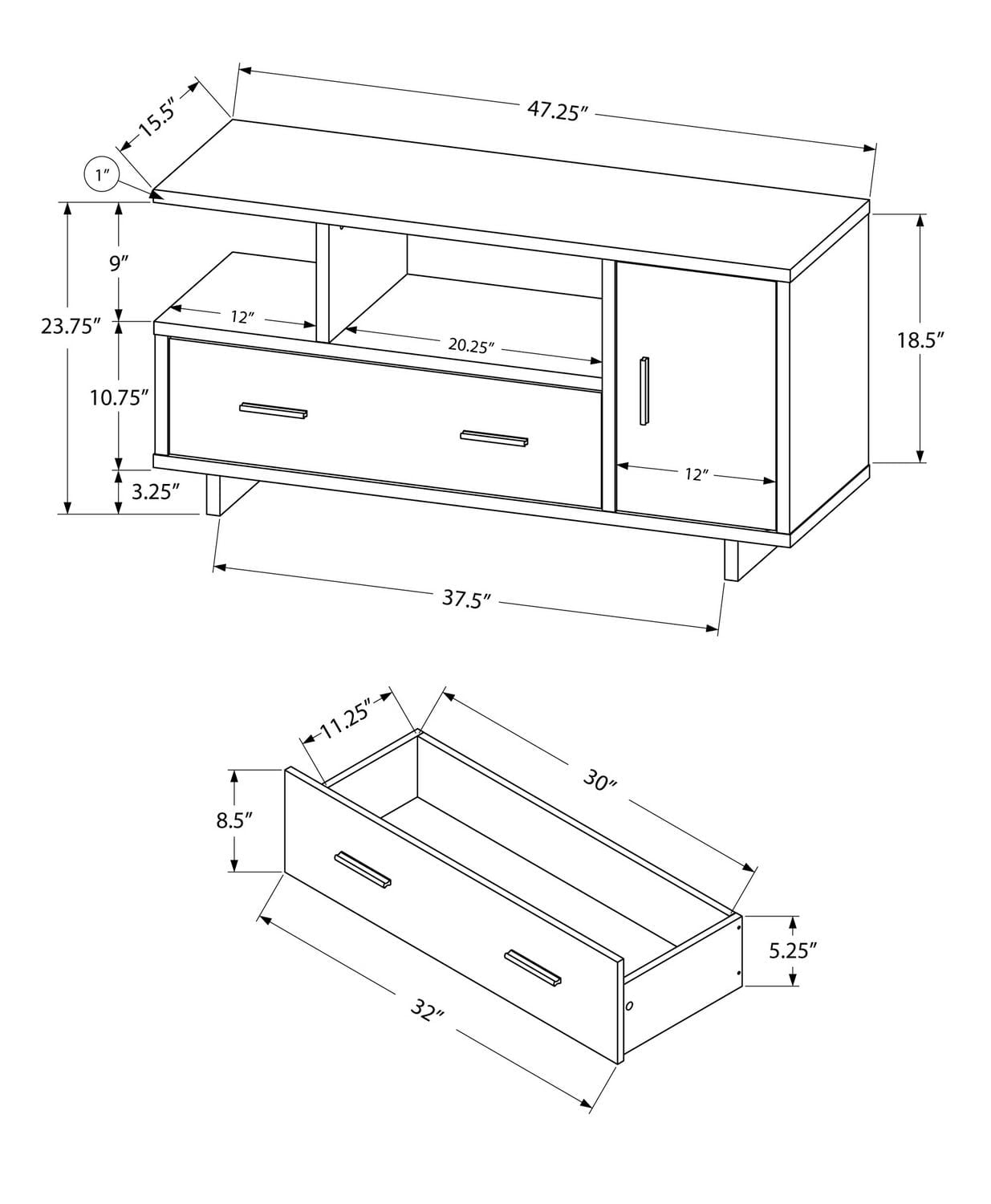 15.5″
47.25″
1″
9″
23.75″
12″
20.25″
18.5″
10.75″
12″
3.25″
37.5″
11.25″
30″
8.5″
5.25″
32″