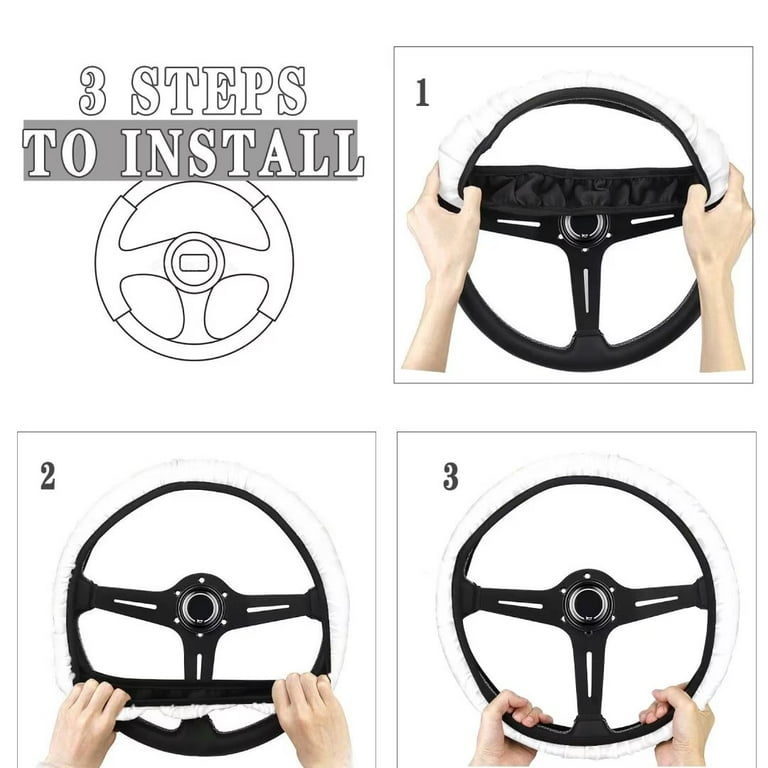 3 STEPS
TO INSTALL

1

2

3