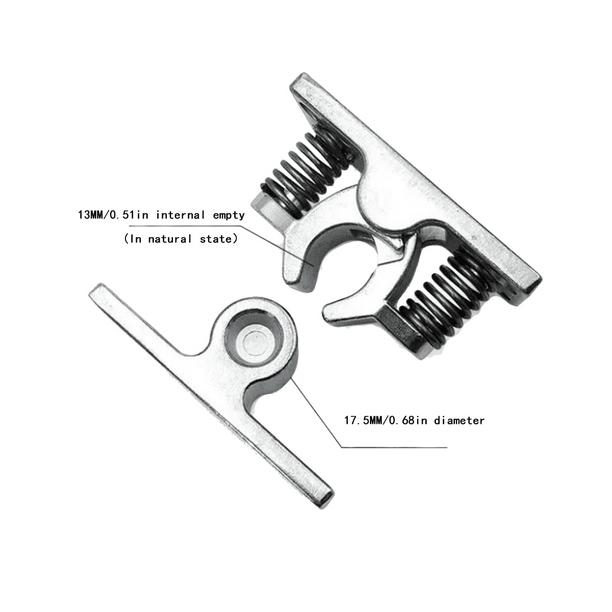 13MM/0.51in internal empty
(In natural state)

17.5MM/0.68in diameter