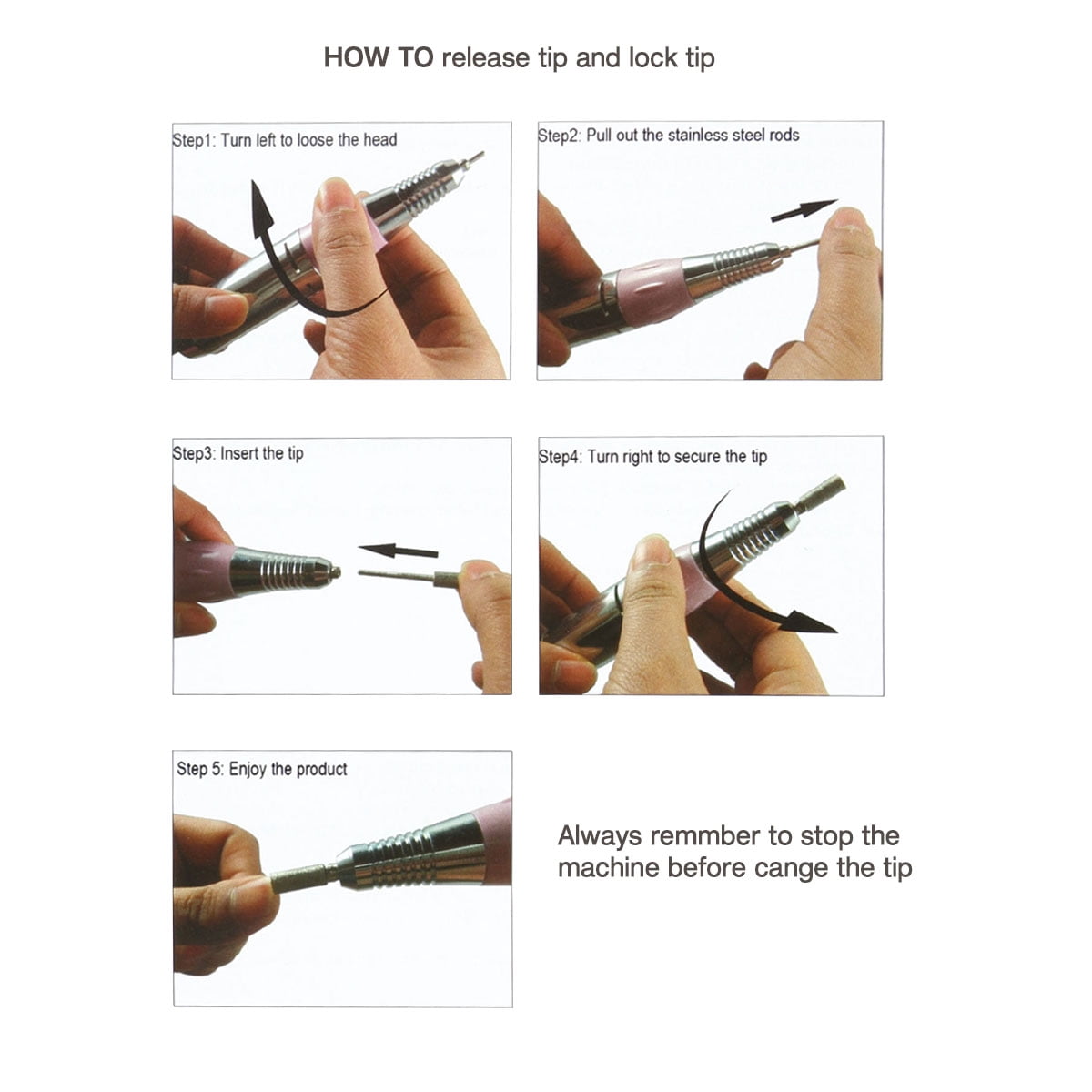 HOW TO release tip and lock tip

Step1: Turn left to loose the head

Step2: Pull out the stainless steel rods

Step3: Insert the tip

Step4: Turn right to secure the tip

Step 5: Enjoy the product

Always remmber to stop the machine before cange the tip