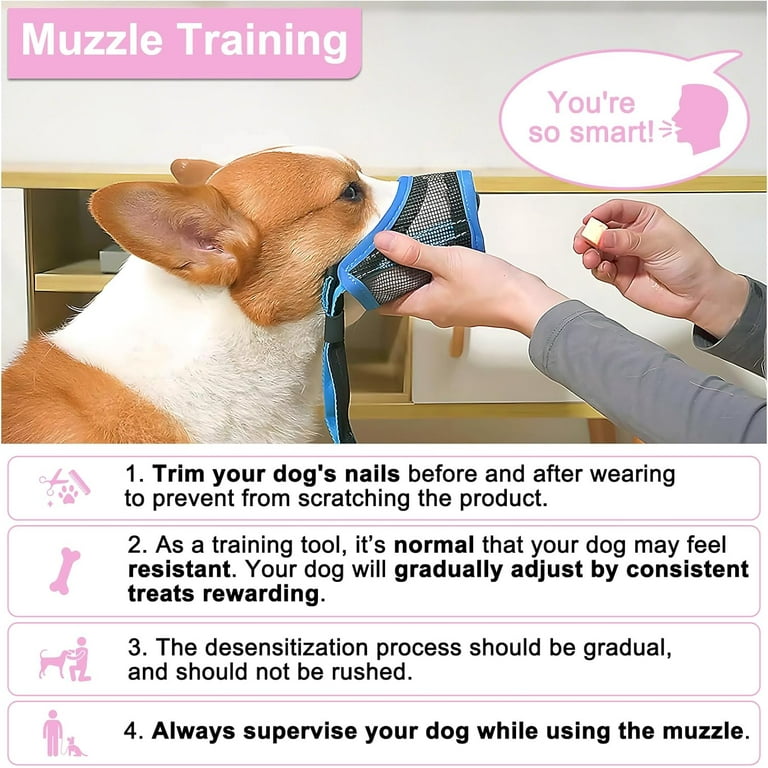 Muzzle Training

You're so smart!

1. Trim your dog's nails before and after wearing to prevent from scratching the product.

2. As a training tool, it's normal that your dog may feel resistant. Your dog will gradually adjust by consistent treats rewarding.

3. The desensitization process should be gradual, and should not be rushed.

4. Always supervise your dog while using the muzzle.