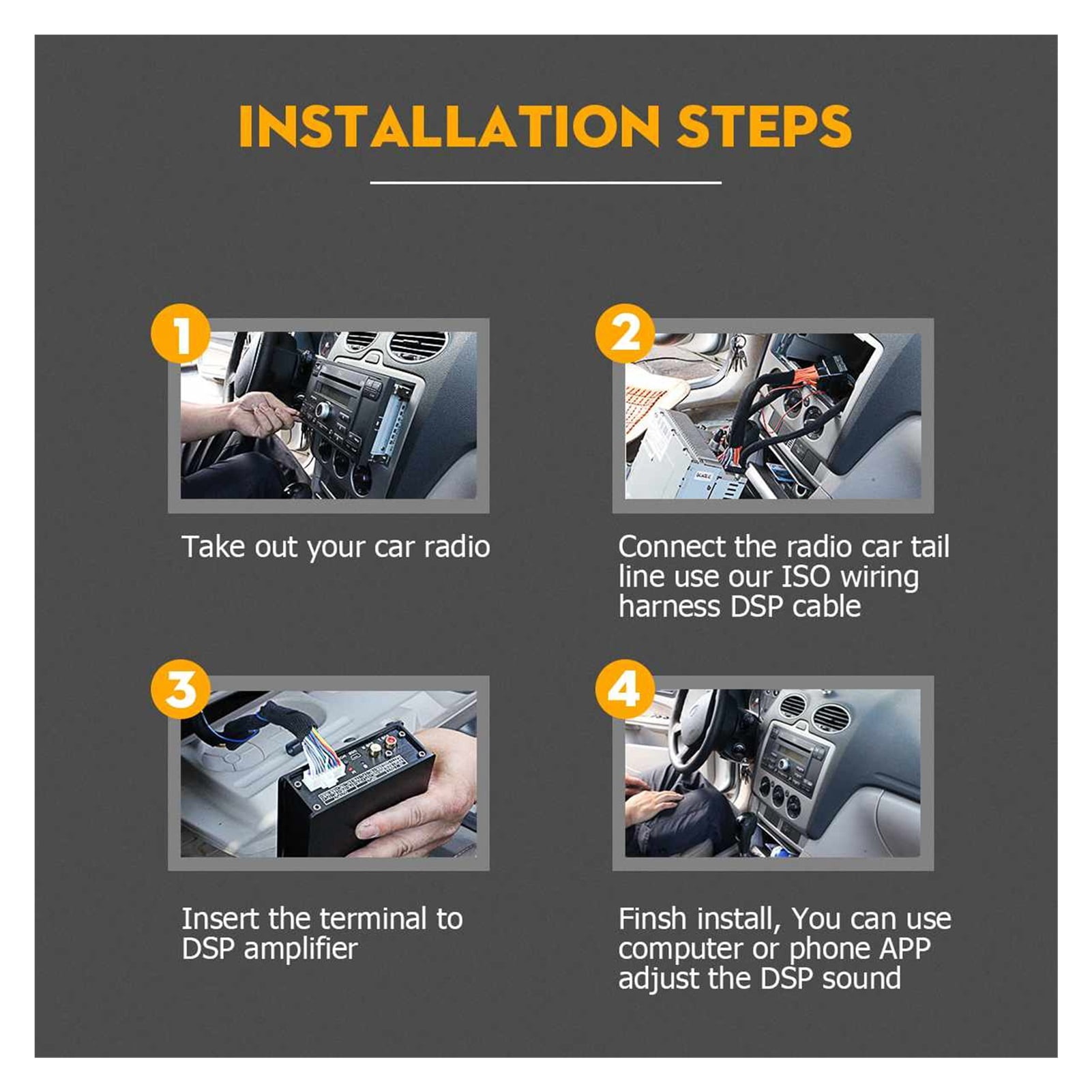 INSTALLATION STEPS

1

Take out your car radio

2

Connect the radio car tail line use our ISO wiring harness DSP cable

3

Insert the terminal to DSP amplifier

4

Finsh install, You can use computer or phone APP adjust the DSP sound