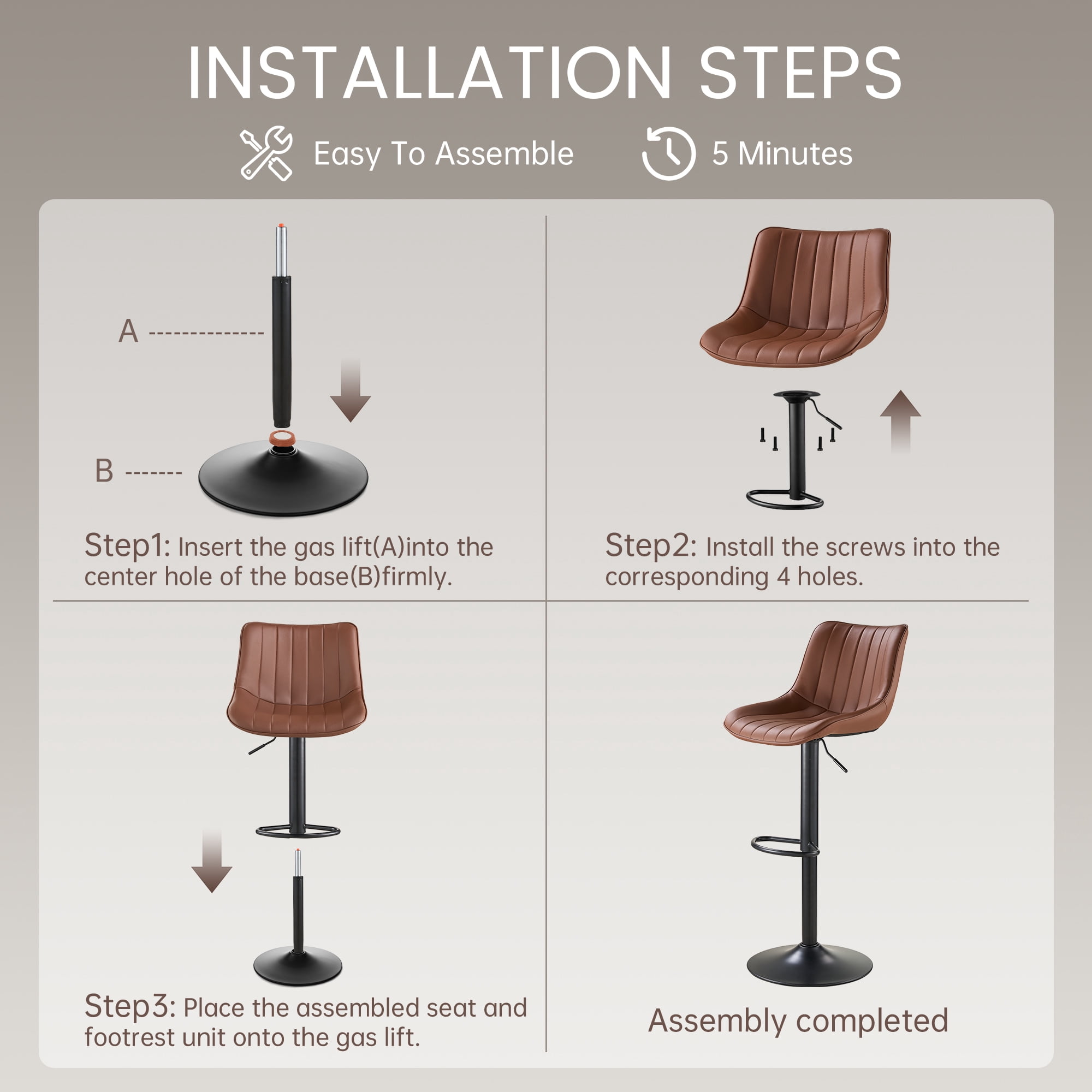 INSTALLATION STEPS

Easy To Assemble

5 Minutes

A

B

Step1: Insert the gas lift(A)into the center hole of the base(B)firmly.

Step2: Install the screws into the corresponding 4 holes.

Step3: Place the assembled seat and footrest unit onto the gas lift.

Assembly completed