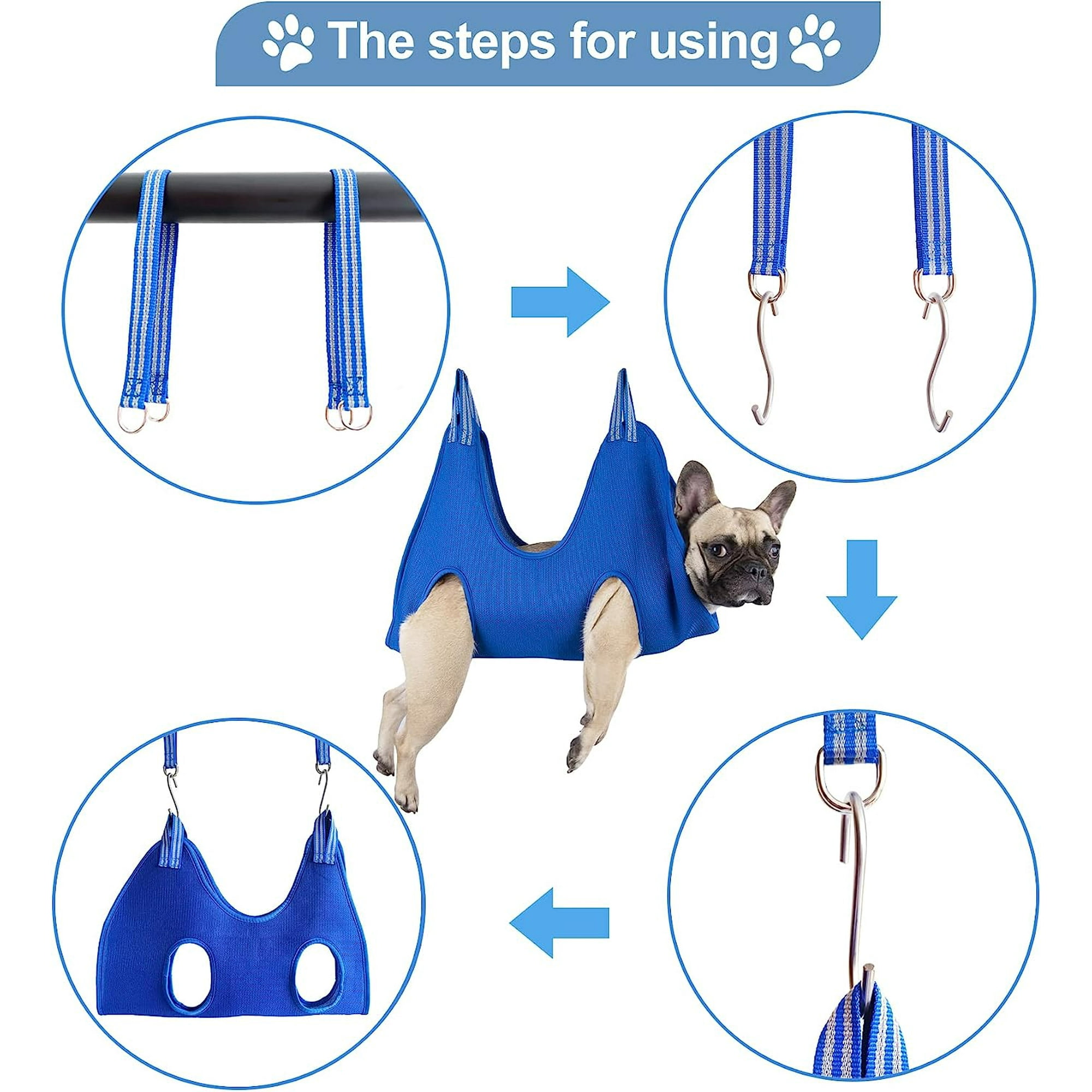 The steps for using